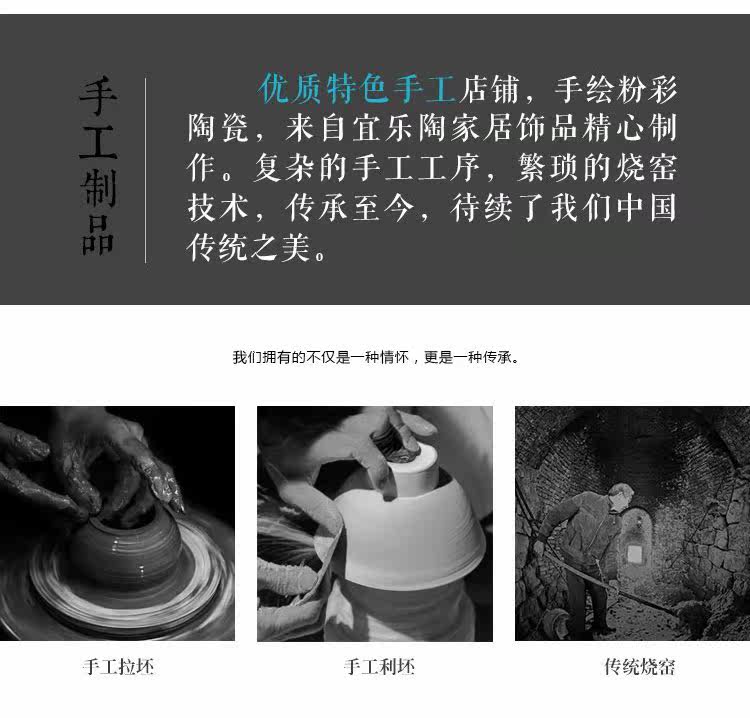 手工制品

优质特色手工店铺，手绘粉彩陶瓷，来自宜乐陶家居饰品精心制作。复杂的手工工序，繁琐的烧窑技术，传承至今，待续了我们中国传统之美。

我们拥有的不仅是一种情怀，更是一种传承。

手工拉坯

手工利坯

传统烧窑