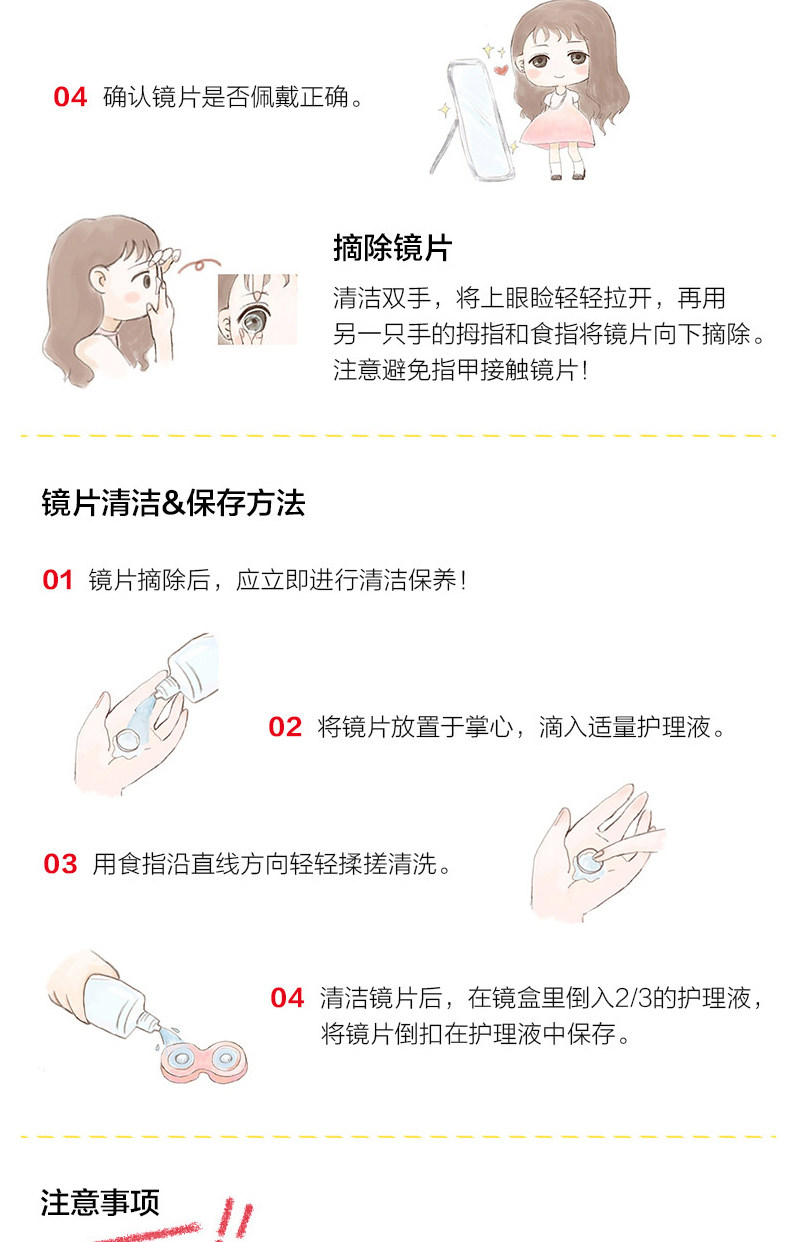 04 确认镜片是否佩戴正确。

摘除镜片

清洁双手，将上眼睑轻轻拉开，再用另一只手的拇指和食指将镜片向下摘除。注意避免指甲接触镜片！

镜片清洁&保存方法

01 镜片摘除后，应立即进行清洁保养！

02 将镜片放置于掌心，滴入适量护理液。

03 用食指沿直线方向轻轻揉搓清洗。

04 清洁镜片后，在镜盒里倒入2/3的护理液，将镜片倒扣在护理液中保存。

注意事项