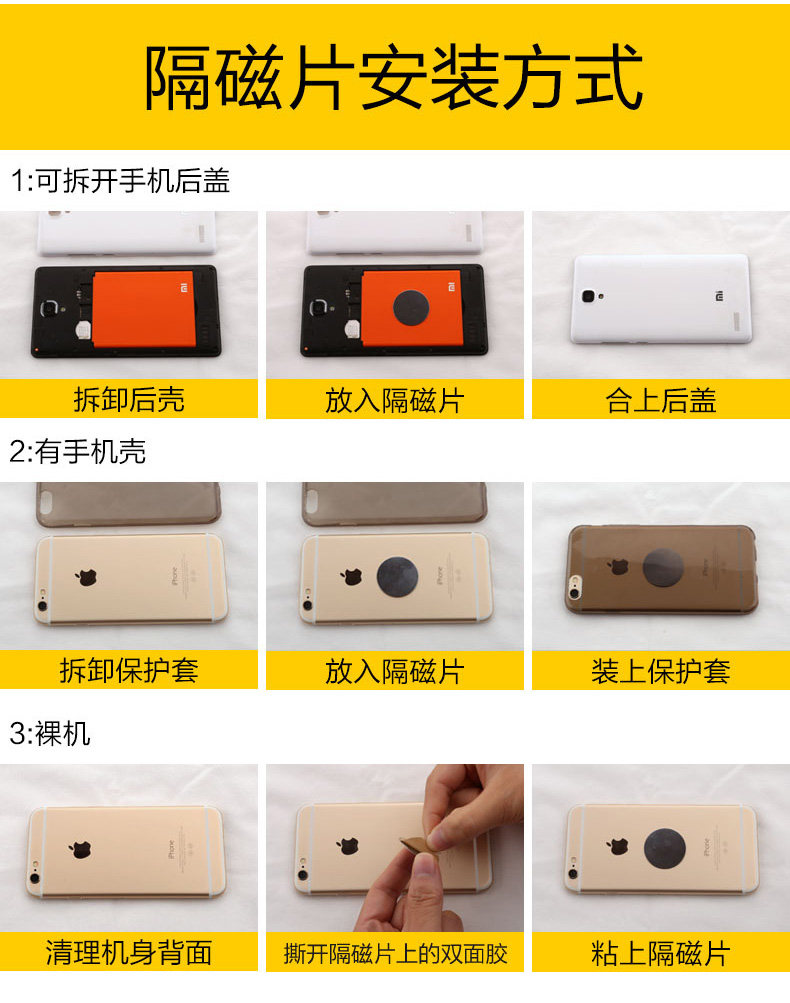 隔磁片安装方式

1:可拆开手机后盖

拆卸后壳

放入隔磁片

合上后盖

2:有手机壳

拆卸保护套

放入隔磁片

装上保护套

3:裸机

清理机身背面

撕开隔磁片上的双面胶

粘上隔磁片