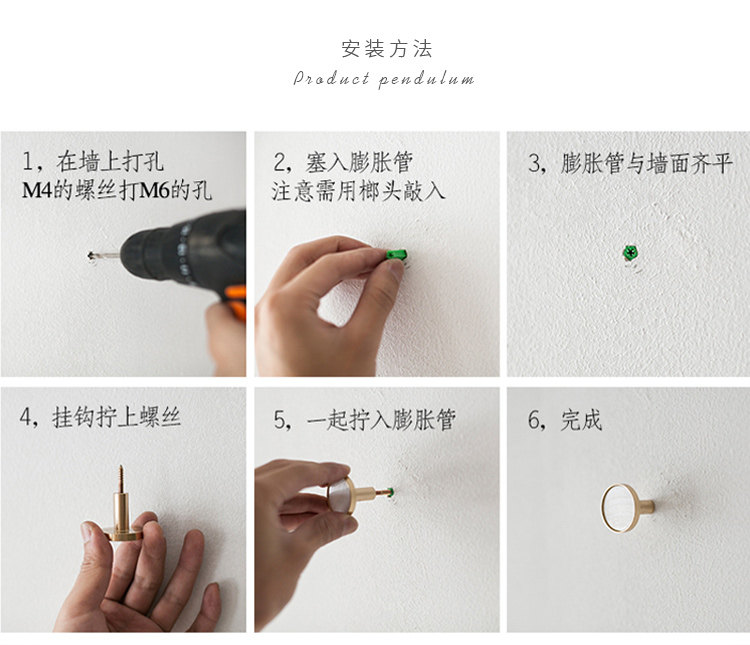 安装方法
Product pendulum

1，在墙上打孔
M4的螺丝打M6的孔

2，塞入膨胀管
注意需用榔头敲入

3，膨胀管与墙面齐平

4，挂钩拧上螺丝

5，一起拧入膨胀管

6，完成