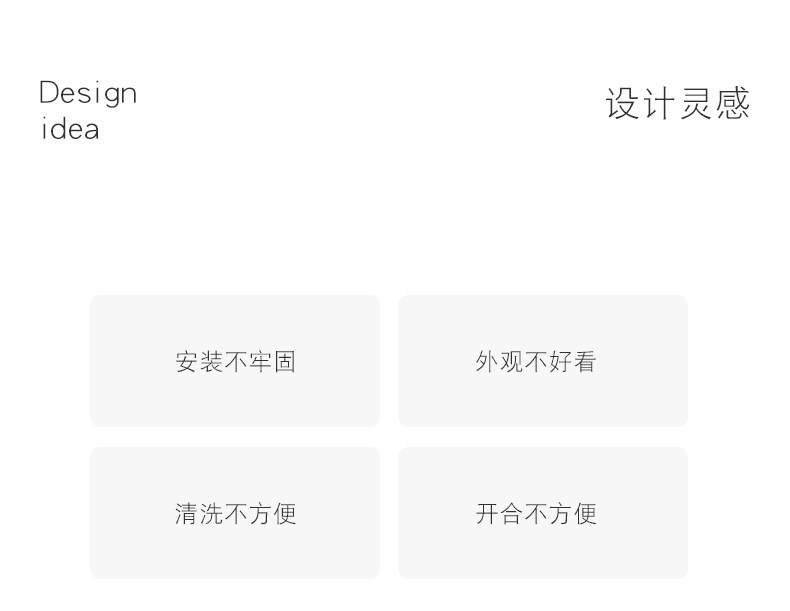 Design
idea

设计灵感

安装不牢固

外观不好看

清洗不方便

开合不方便