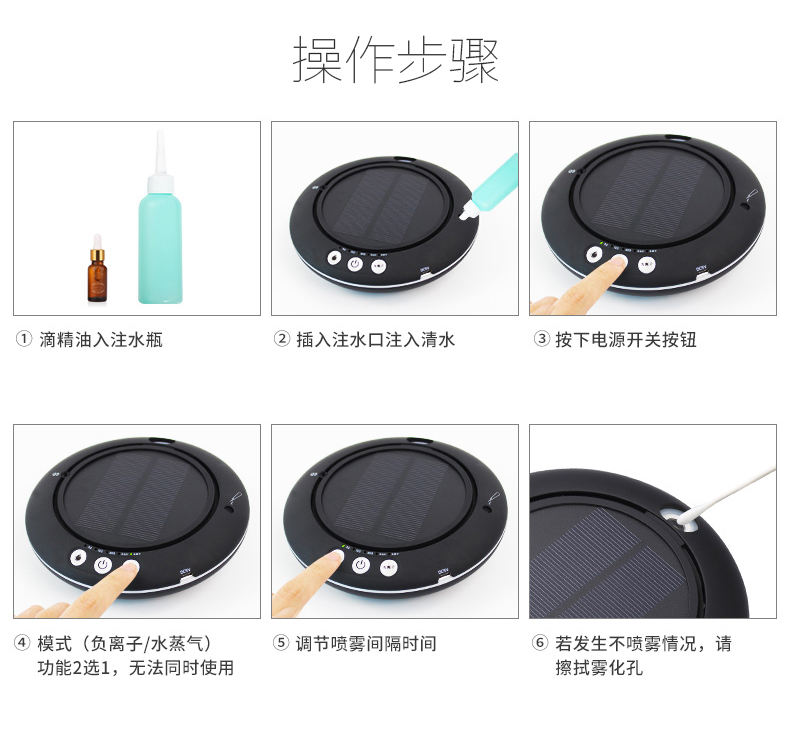 操作步骤

① 滴精油入注水瓶

② 插入注水口注入清水

③ 按下电源开关按钮

④ 模式（负离子/水蒸气）功能2选1，无法同时使用

⑤ 调节喷雾间隔时间

⑥ 若发生不喷雾情况，请擦拭雾化孔