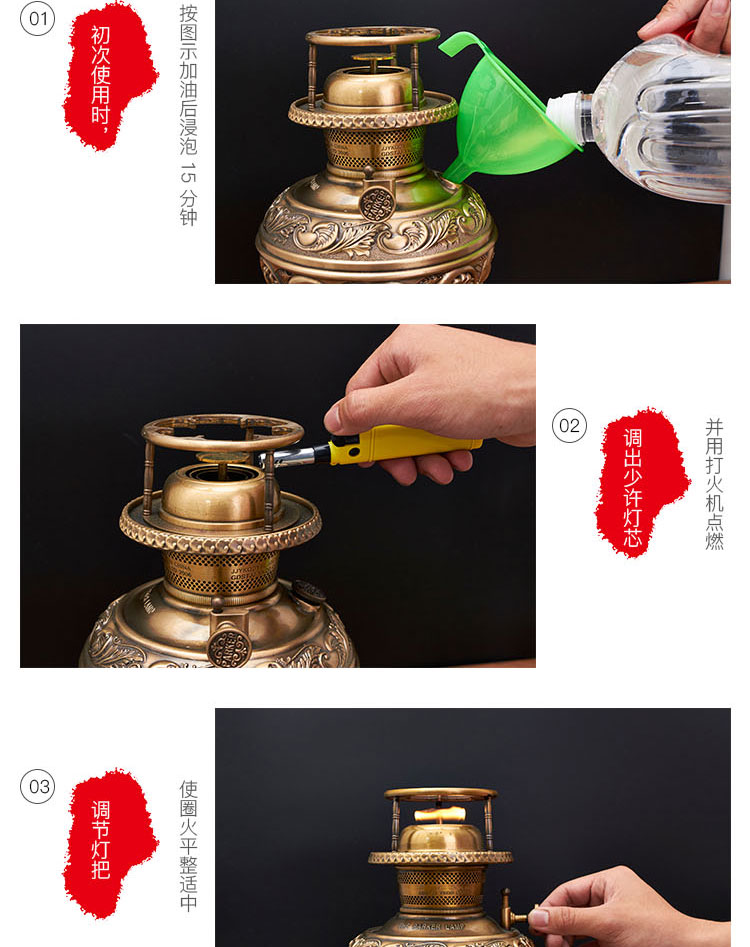 01
初次使用时,
按图示加油后浸泡 15 分钟

02
调出少许灯芯
并用打火机点燃

03
调节灯把
使圈火平整适中