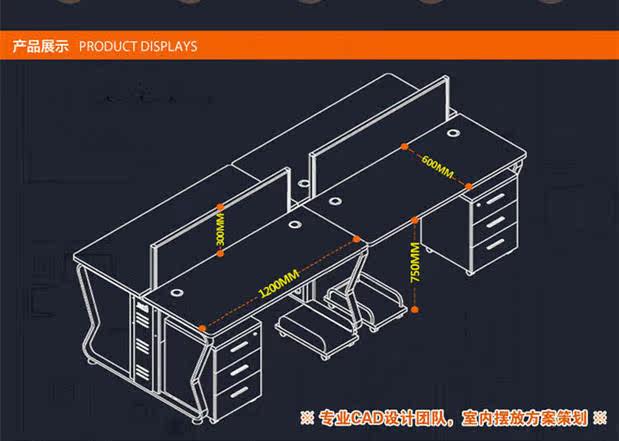 产品展示 PRODUCT DISPLAYS

600MM

300MM

1200MM

750MM

※ 专业CAD设计团队，室内摆放方案策划 ※