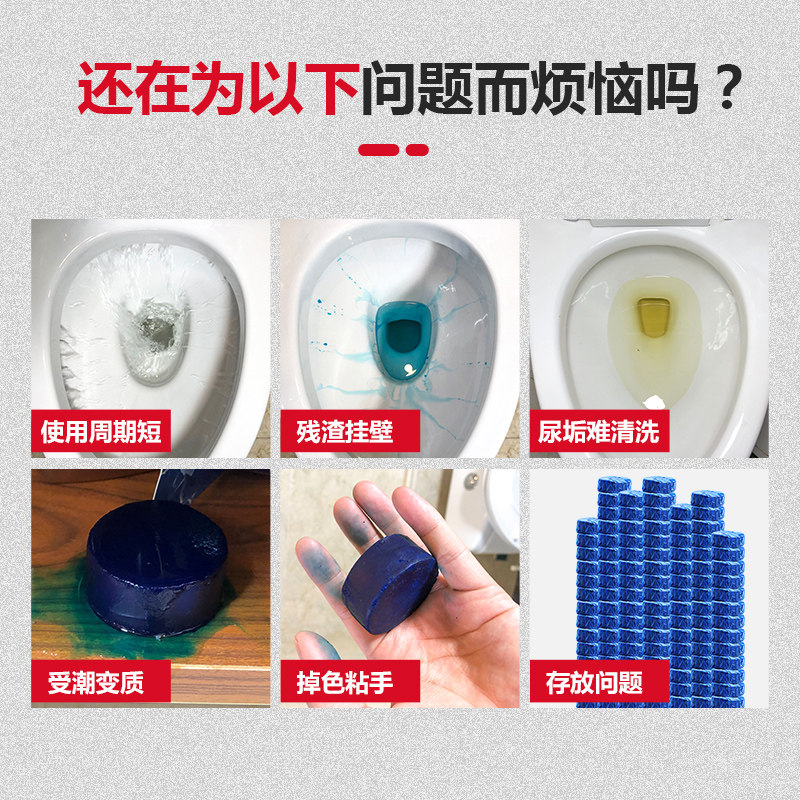 还在为以下问题而烦恼吗？

使用周期短

残渣挂壁

尿垢难清洗

受潮变质

掉色粘手

存放问题