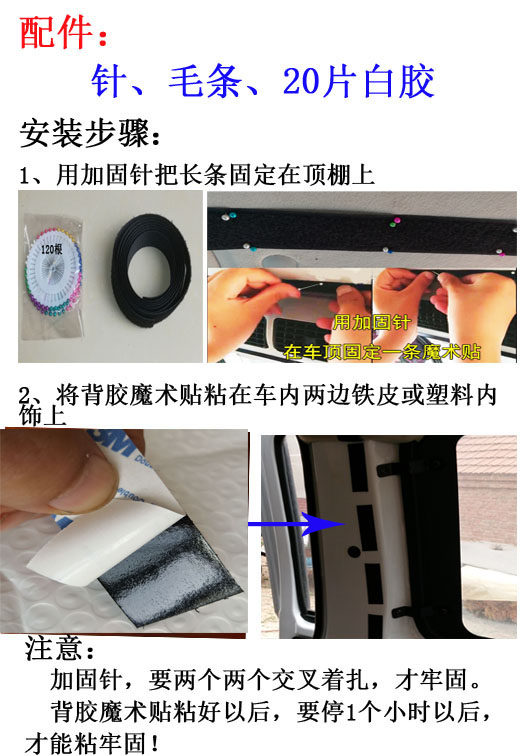 配件：

针、毛条、20片白胶

安装步骤：

1、用加固针把长条固定在顶棚上

120根

用加固针

在车顶固定一条魔术贴

2、将背胶魔术贴粘在车内两边铁皮或塑料内饰上

3M

注意：

加固针，要两个两个交叉着扎，才牢固。

背胶魔术贴粘好以后，要停1个小时以后，才能粘牢固！