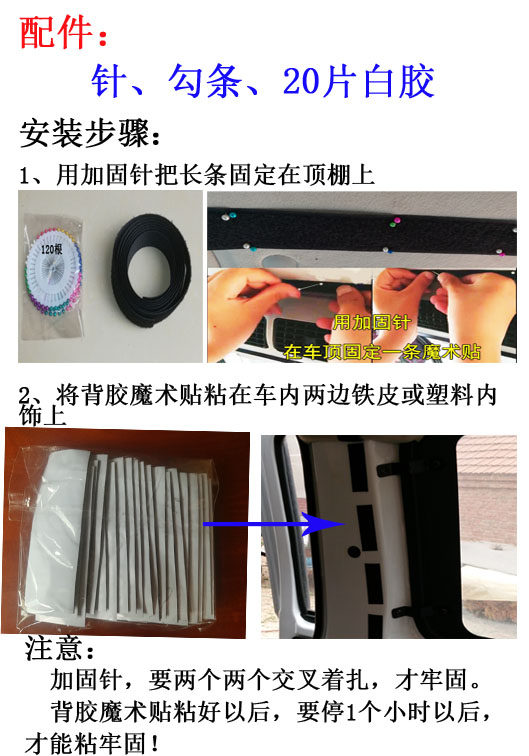 配件：

针、勾条、20片白胶

安装步骤：

1、用加固针把长条固定在顶棚上

120根

用加固针

在车顶固定一条魔术贴

2、将背胶魔术贴粘在车内两边铁皮或塑料内饰上

注意：

加固针，要两个两个交叉着扎，才牢固。

背胶魔术贴粘好以后，要停1个小时以后，才能粘牢固！