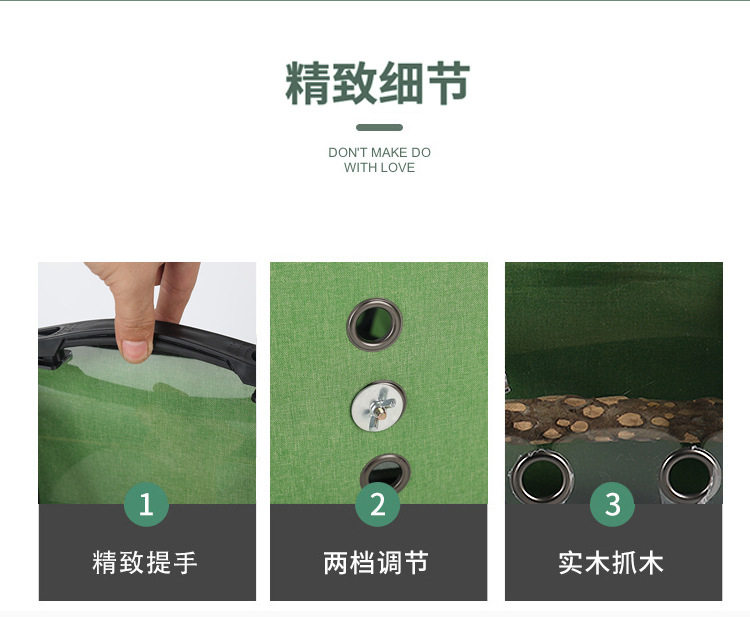 精致细节

DON'T MAKE DO
WITH LOVE

1
精致提手

2
两档调节

3
实木抓木