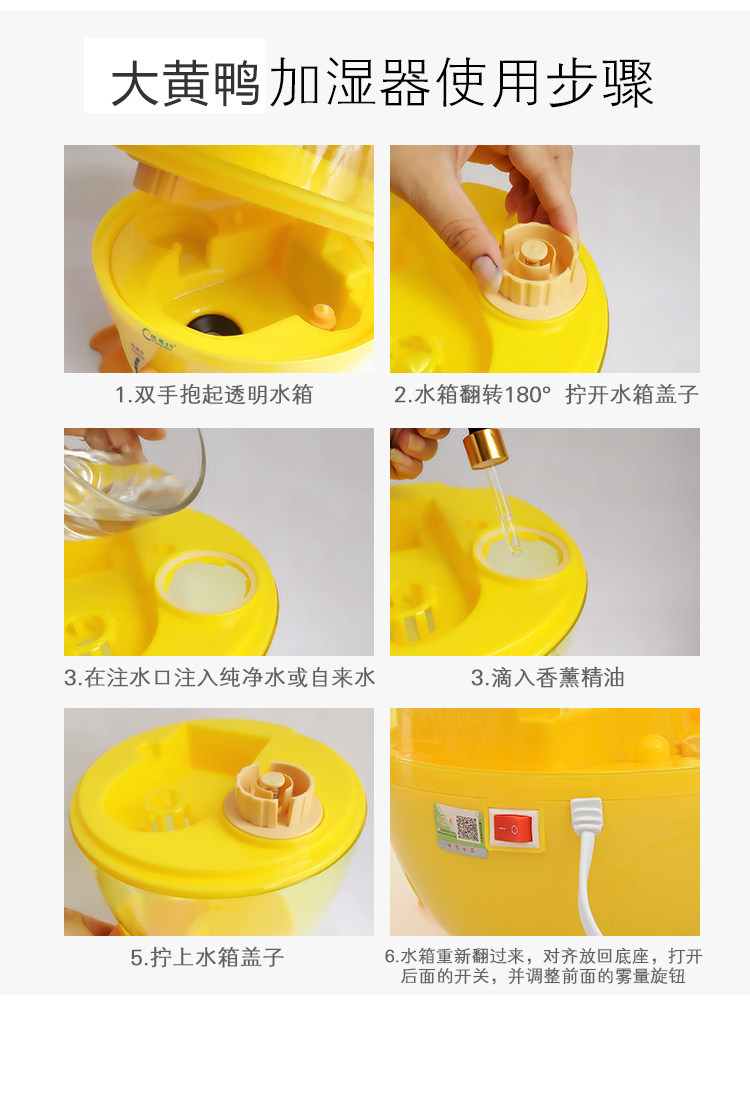 大黄鸭加湿器使用步骤

1.双手抱起透明水箱

2.水箱翻转180° 拧开水箱盖子

3.在注水口注入纯净水或自来水

3.滴入香薰精油

5.拧上水箱盖子

6.水箱重新翻过来，对齐放回底座，打开后面的开关，并调整前面的雾量旋钮