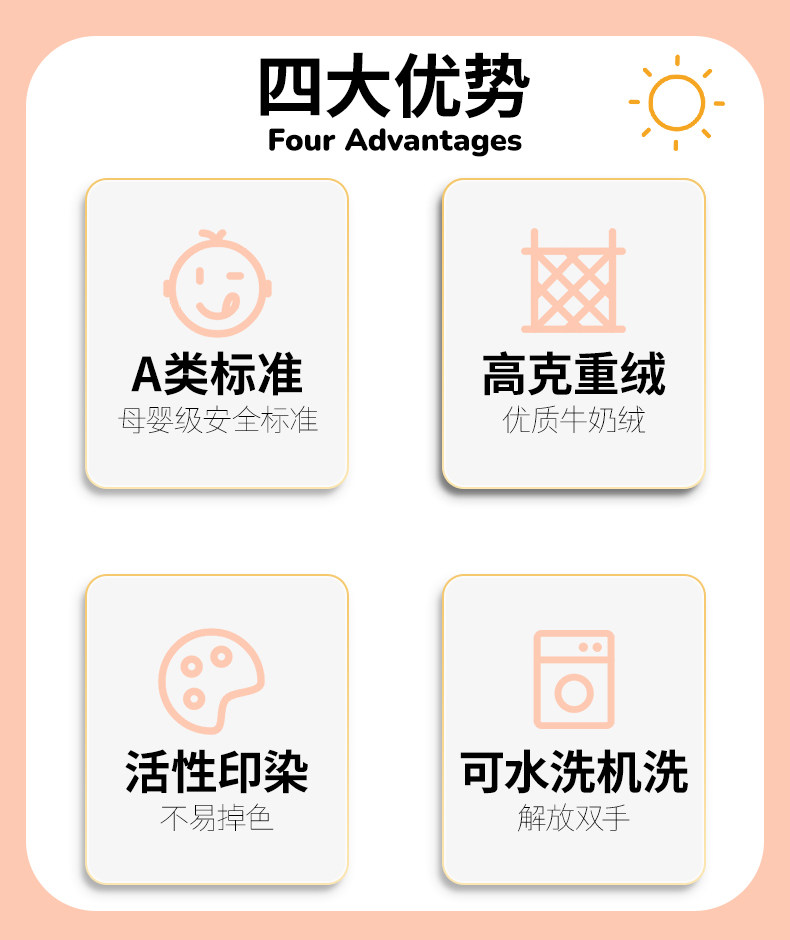 四大优势
Four Advantages

A类标准
母婴级安全标准

高克重绒
优质牛奶绒

活性印染
不易掉色

可水洗机洗
解放双手