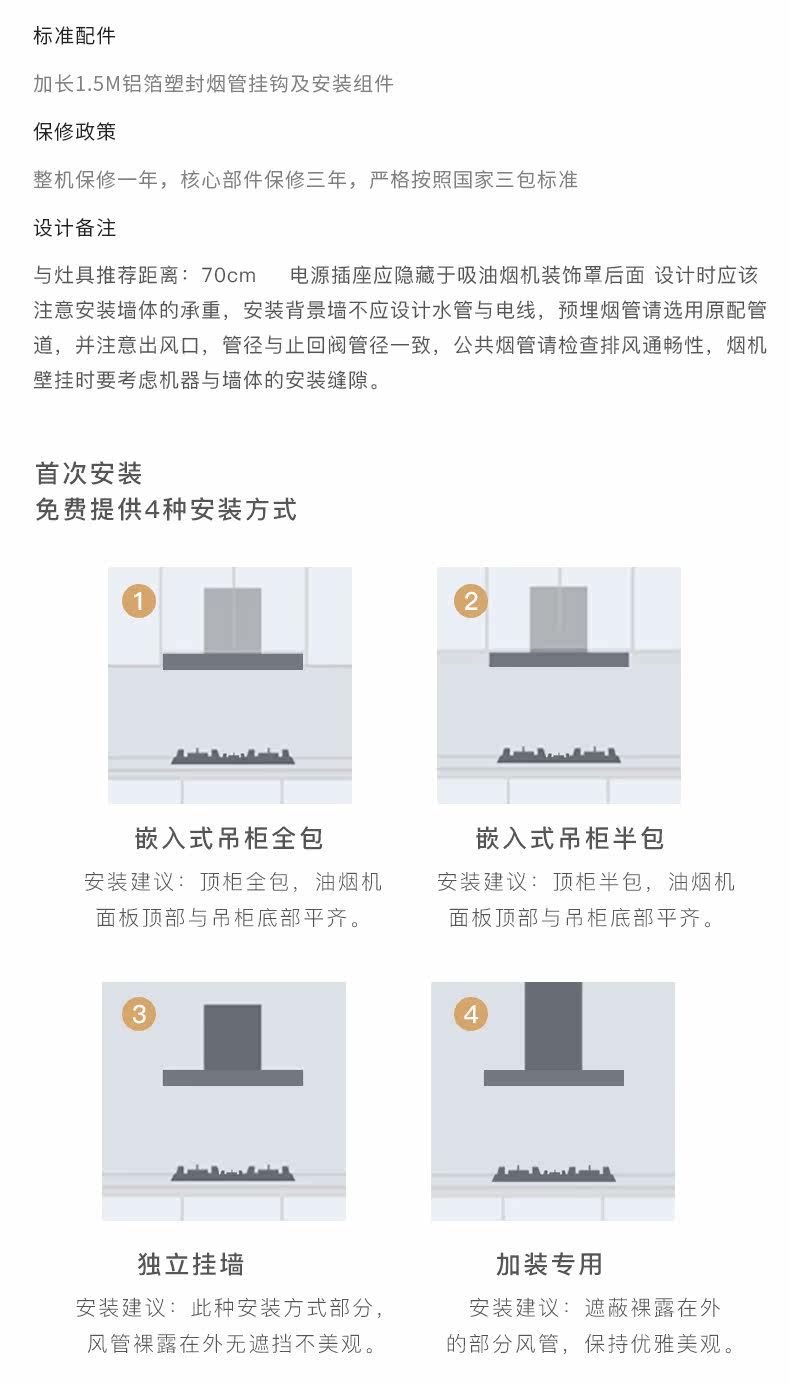 标准配件

加长1.5M铝箔塑封烟管挂钩及安装组件

保修政策

整机保修一年，核心部件保修三年，严格按照国家三包标准

设计备注

与灶具推荐距离：70cm　电源插座应隐藏于吸油烟机装饰罩后面 设计时应该注意安装墙体的承重，安装背景墙不应设计水管与电线，预埋烟管请选用原配管道，并注意出风口，管径与止回阀管径一致，公共烟管请检查排风通畅性，烟机壁挂时要考虑机器与墙体的安装缝隙。

首次安装
免费提供4种安装方式

1

嵌入式吊柜全包
安装建议：顶柜全包，油烟机面板顶部与吊柜底部平齐。

2

嵌入式吊柜半包
安装建议：顶柜半包，油烟机面板顶部与吊柜底部平齐。

3

独立挂墙
安装建议：此种安装方式部分，风管裸露在外无遮挡不美观。

4

加装专用
安装建议：遮蔽裸露在外的部分风管，保持优雅美观。