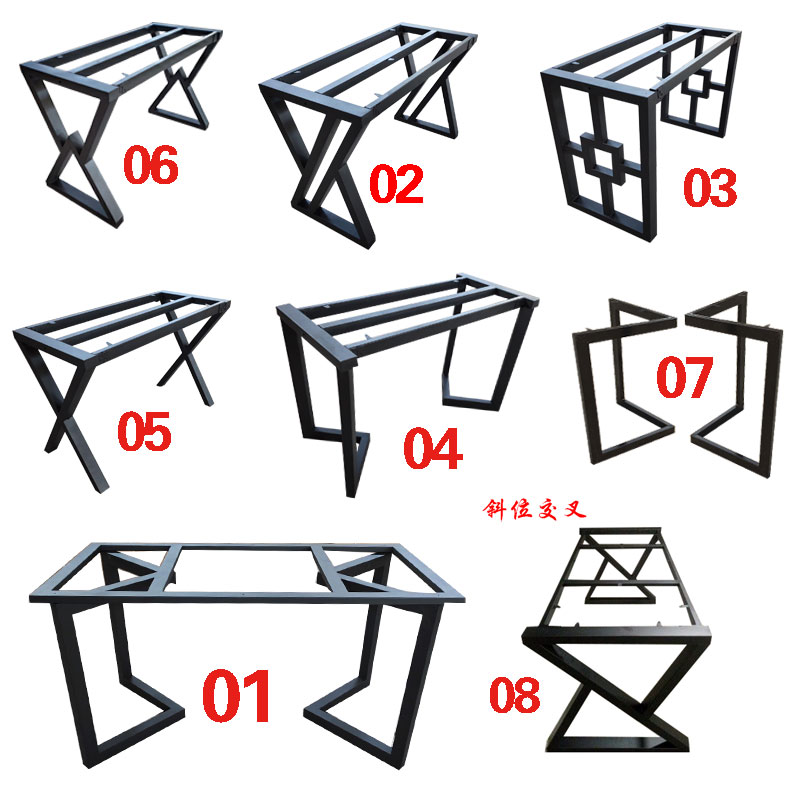 06

02

03

05

04

07

斜位交叉

01

08