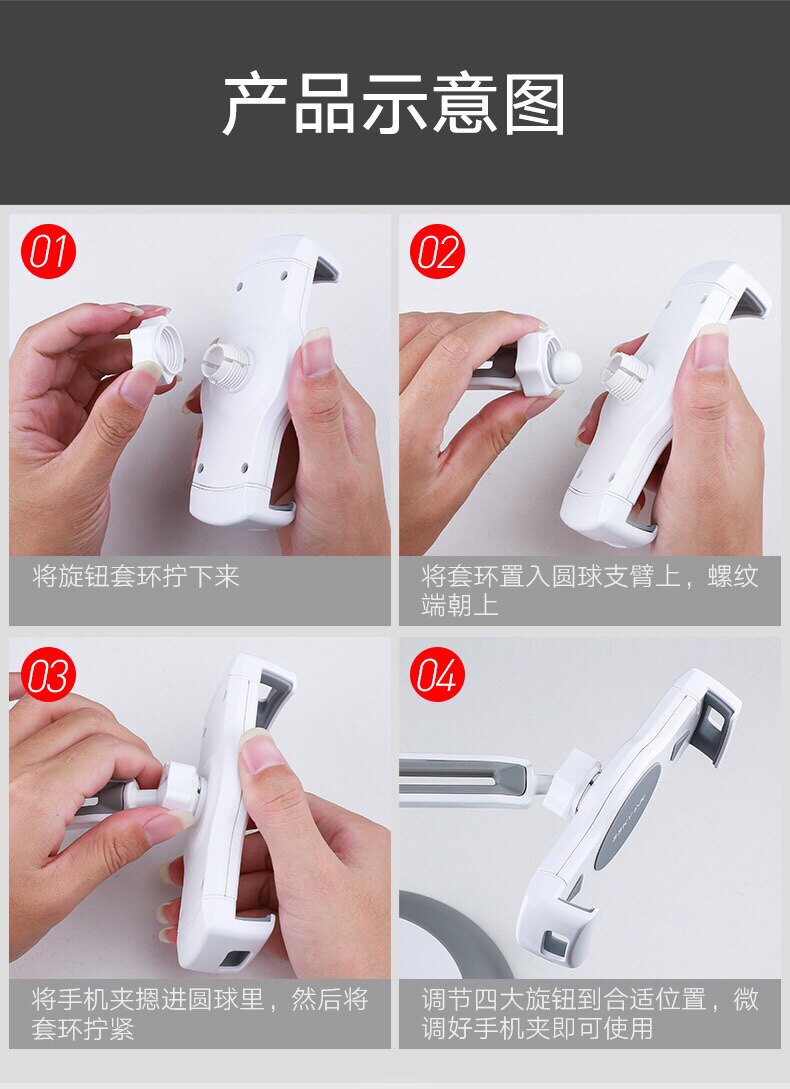 产品示意图

01

将旋钮套环拧下来

02

将套环置入圆球支臂上，螺纹端朝上

03

将手机夹摁进圆球里，然后将套环拧紧

04

调节四大旋钮到合适位置，微调好手机夹即可使用