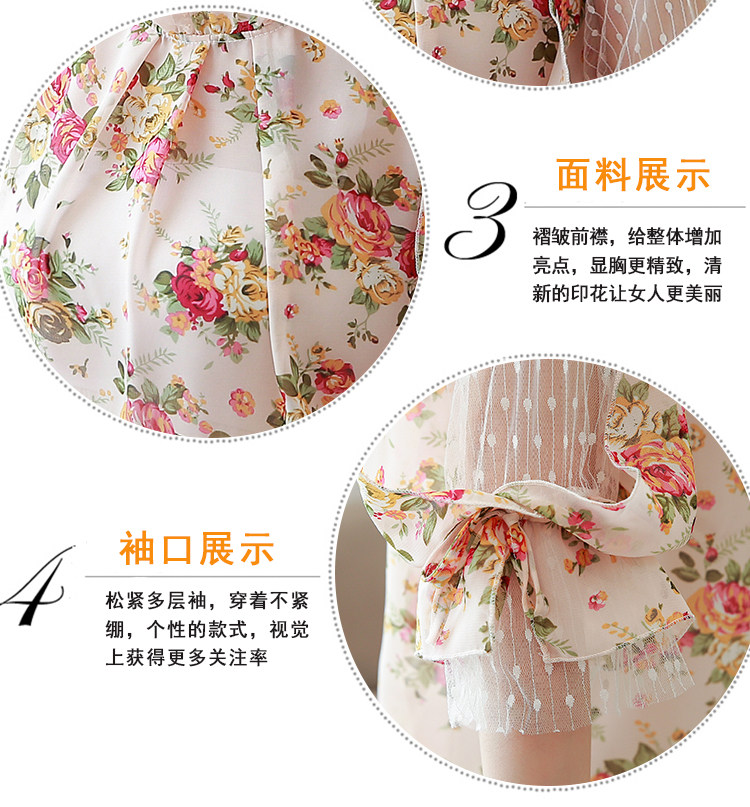 3

面料展示

褶皱前襟，给整体增加亮点，显胸更精致，清新的印花让女人更美丽

4

袖口展示

松紧多层袖，穿着不紧绷，个性的款式，视觉上获得更多关注率