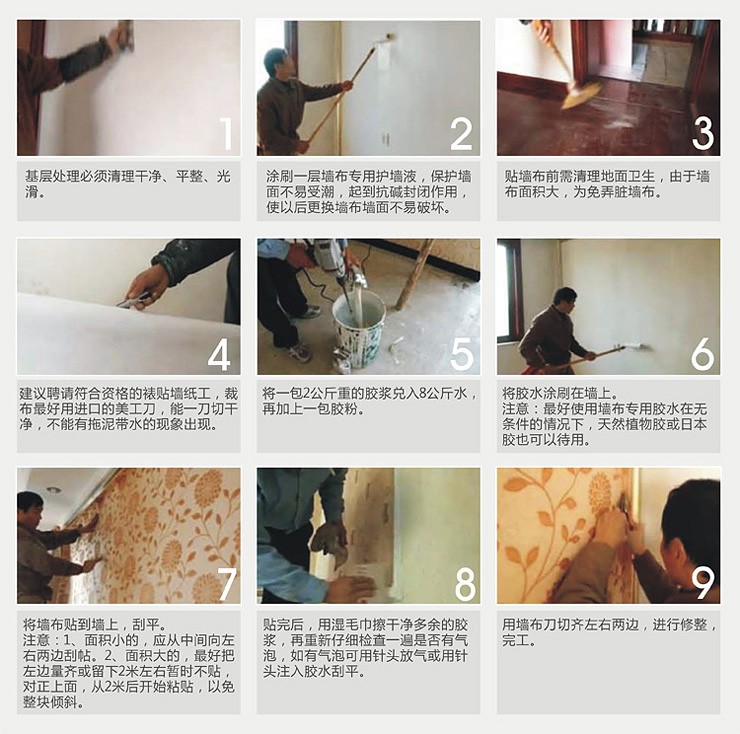 1

基层处理必须清理干净、平整、光滑。

2

涂刷一层墙布专用护墙液，保护墙面不易受潮，起到抗碱封闭作用，使以后更换墙布墙面不易破坏。

3

贴墙布前需清理地面卫生，由于墙布面积大，为免弄脏墙布。

4

建议聘请符合资格的裱贴墙纸工，裁布最好用进口的美工刀，能一刀切干净，不能有拖泥带水的现象出现。

5

将一包2公斤重的胶浆兑入8公斤水，再加上一包胶粉。

6

将胶水涂刷在墙上。
注意：最好使用墙布专用胶水在无条件的情况下，天然植物胶或日本胶也可以待用。

7

将墙布贴到墙上，刮平。
注意：1、面积小的，应从中间向左右两边刮帖。2、面积大的，最好把左边量齐或留下2米左右暂时不贴，对正上面，从2米后开始粘贴，以免整块倾斜。

8

贴完后，用湿毛巾擦干净多余的胶浆，再重新仔细检查一遍是否有气泡，如有气泡可用针头放气或用针头注入胶水刮平。

9

用墙布刀切齐左右两边，进行修整，完工。