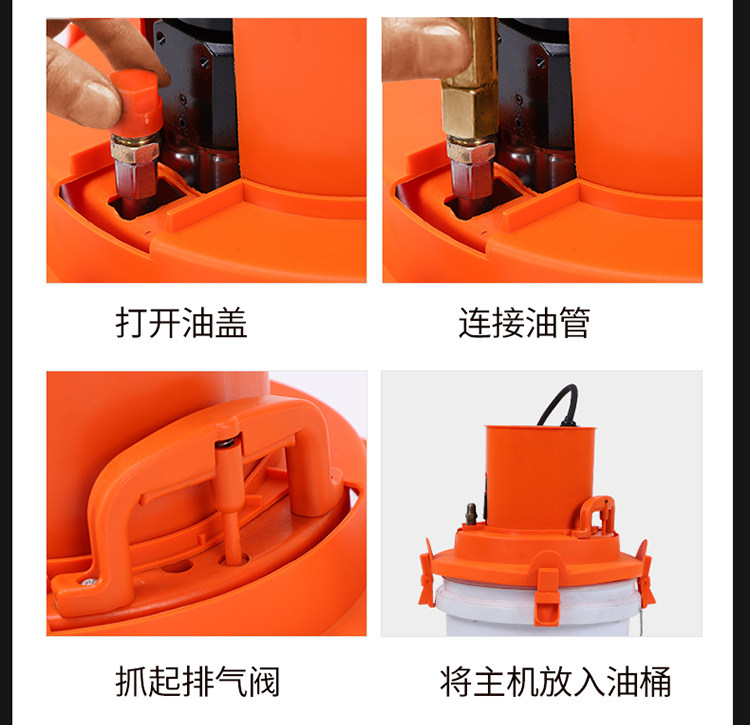 打开油盖

连接油管

抓起排气阀

将主机放入油桶