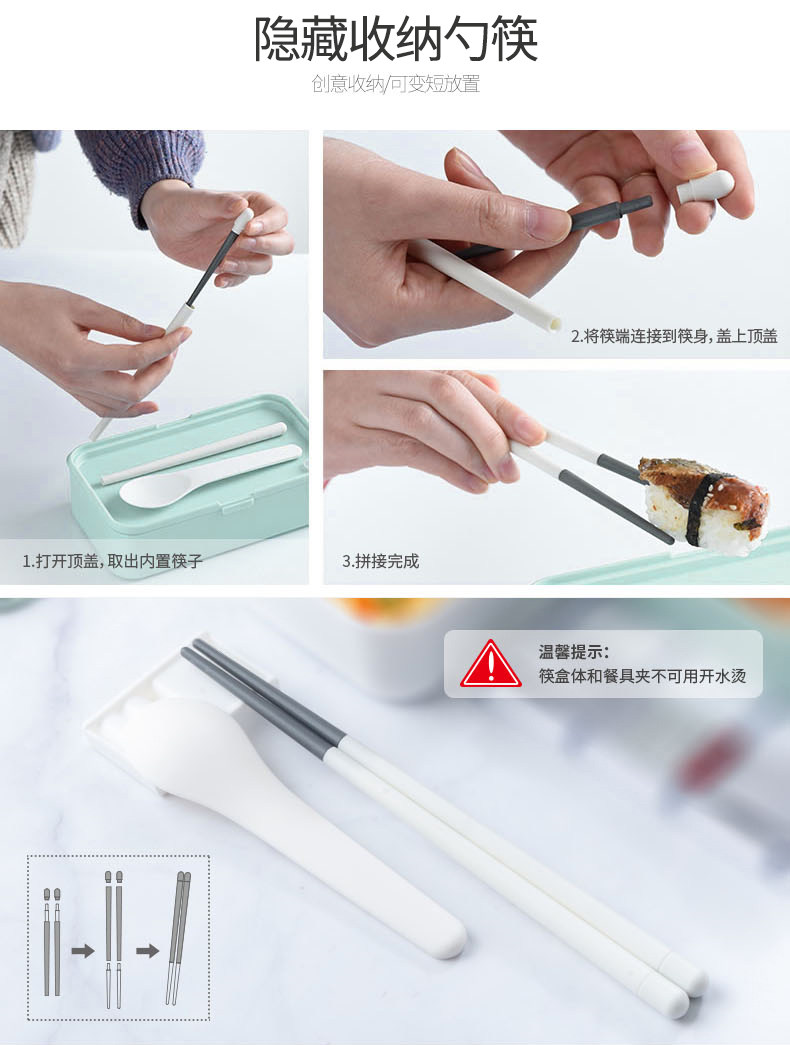 隐藏收纳勺筷

创意收纳/可变短放置

1.打开顶盖，取出内置筷子

2.将筷端连接到筷身，盖上顶盖

3.拼接完成

温馨提示：
筷盒体和餐具夹不可用开水烫