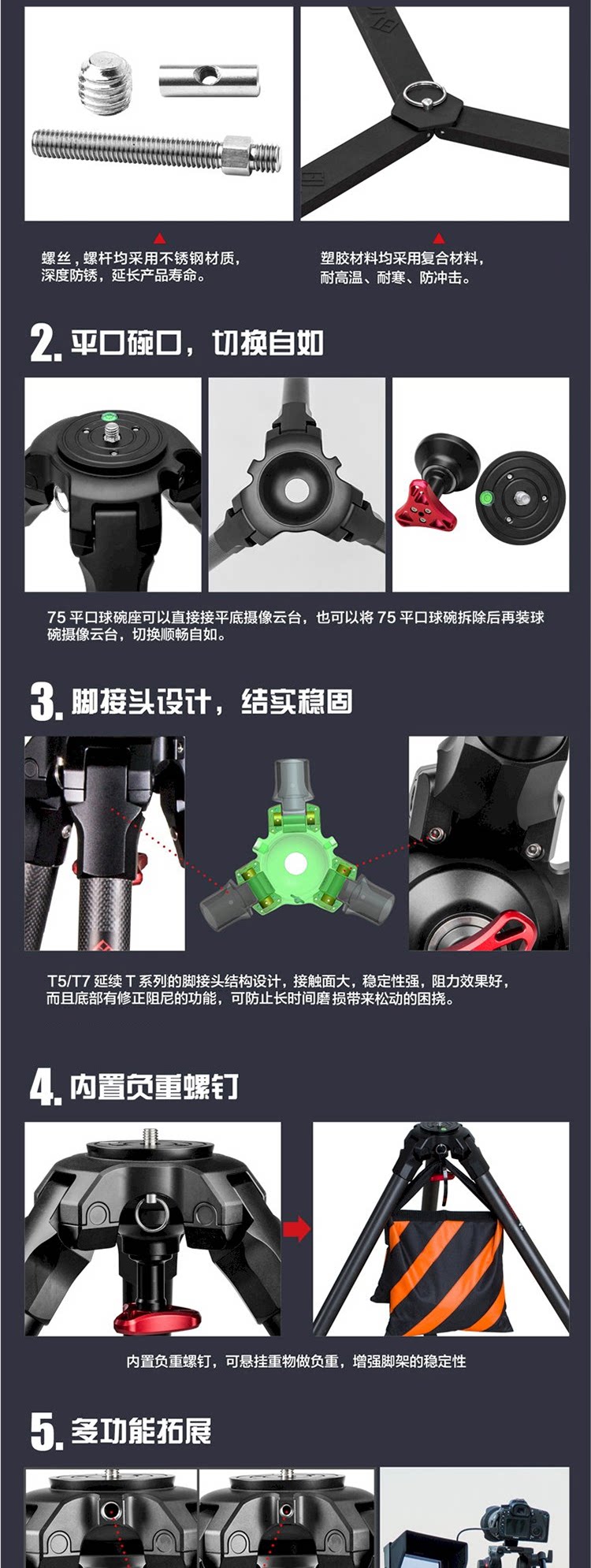 螺丝，螺杆均采用不锈钢材质，深度防锈，延长产品寿命。

塑胶材料均采用复合材料，耐高温、耐寒、防冲击。

2. 平口碗口，切换自如

75 平口球碗座可以直接接平底摄像云台，也可以将 75 平口球碗拆除后再装球碗摄像云台，切换顺畅自如。

3. 脚接头设计，结实稳固

T5/T7 延续 T 系列的脚接头结构设计，接触面大，稳定性强，阻力效果好，而且底部有修正阻尼的功能，可防止长时间磨损带来松动的困挠。

4. 内置负重螺钉

内置负重螺钉，可悬挂重物做负重，增强脚架的稳定性

5. 多功能拓展