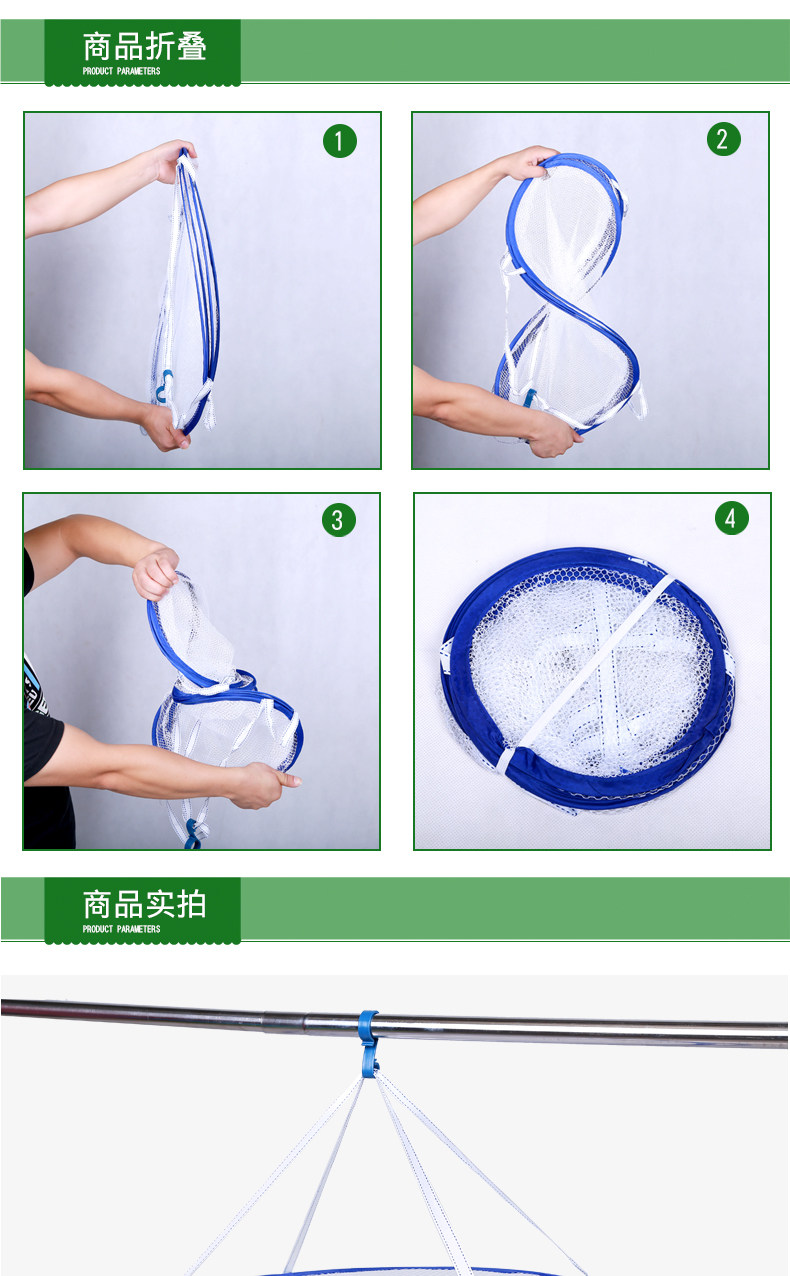 商品折叠
PRODUCT PARAMETERS

1

2

3

4

商品实拍
PRODUCT PARAMETERS