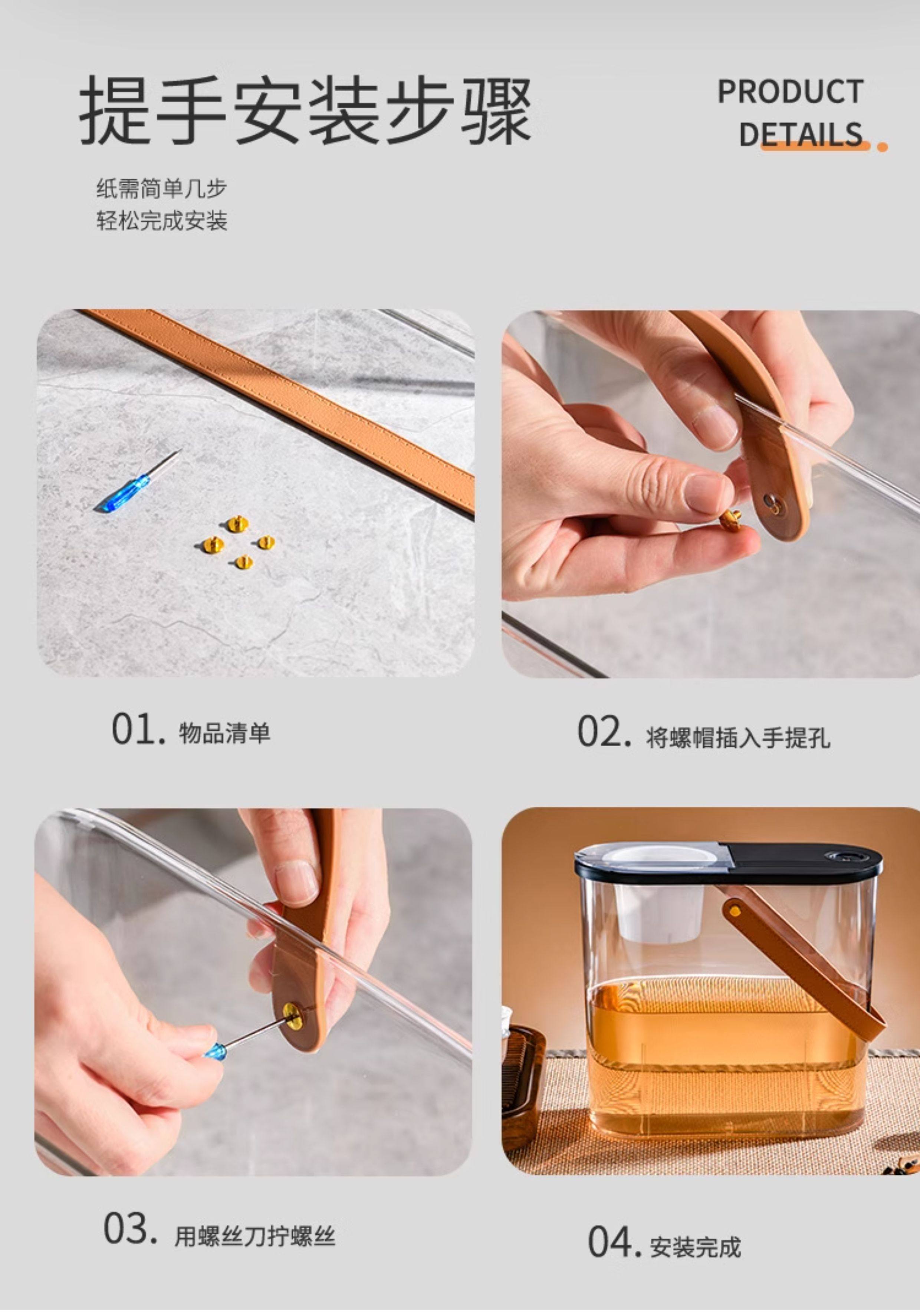 提手安装步骤

PRODUCT
DETAILS

纸需简单几步
轻松完成安装

01.物品清单

02.将螺帽插入手提孔

03.用螺丝刀拧螺丝

04.安装完成