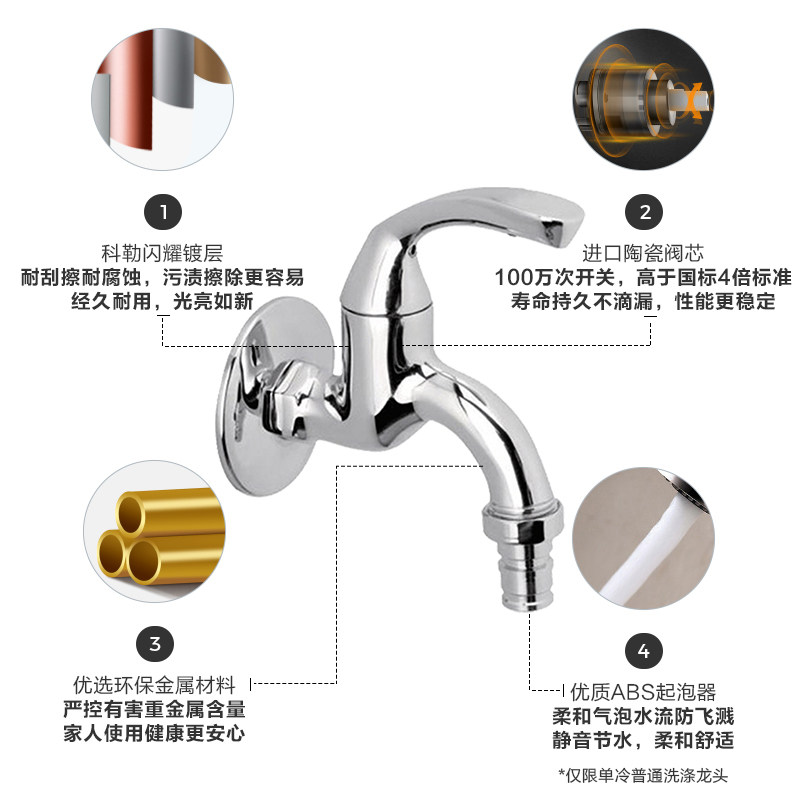 1

科勒闪耀镀层
耐刮擦耐腐蚀，污渍擦除更容易
经久耐用，光亮如新

2

进口陶瓷阀芯
100万次开关，高于国标4倍标准
寿命持久不滴漏，性能更稳定

3

优选环保金属材料
严控有害重金属含量
家人使用健康更安心

4

优质ABS起泡器
柔和气泡水流防飞溅
静音节水，柔和舒适

*仅限单冷普通洗涤龙头