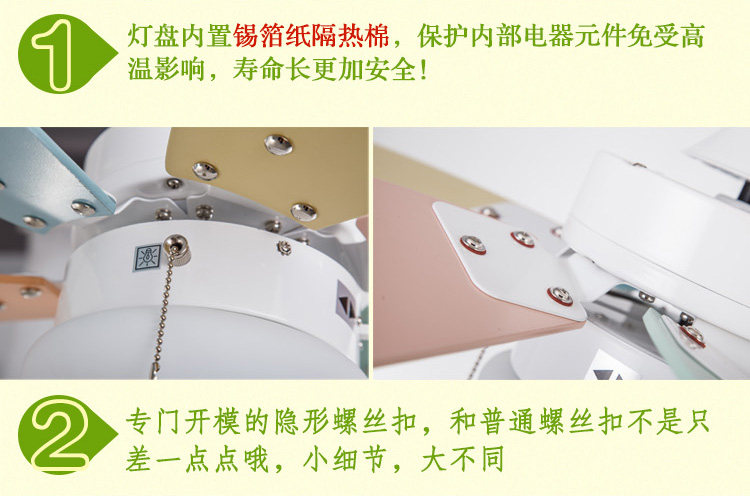 1

灯盘内置锡箔纸隔热棉，保护内部电器元件免受高温影响，寿命长更加安全！

2

专门开模的隐形螺丝扣，和普通螺丝扣不是只差一点点哦，小细节，大不同