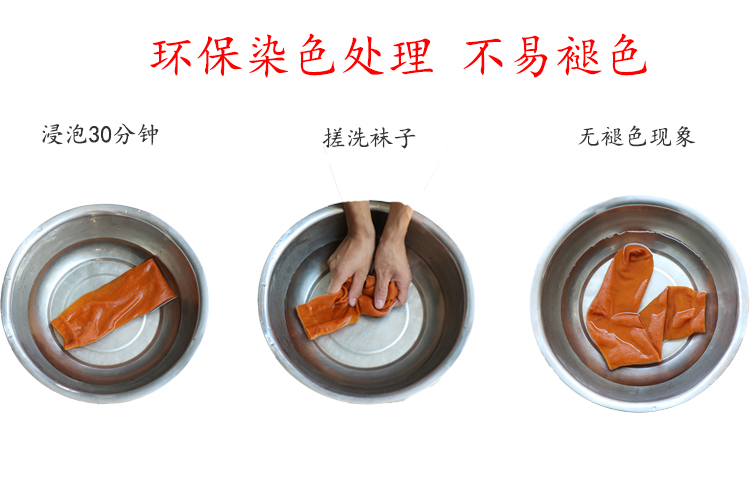 环保染色处理 不易褪色

浸泡30分钟

搓洗袜子

无褪色现象