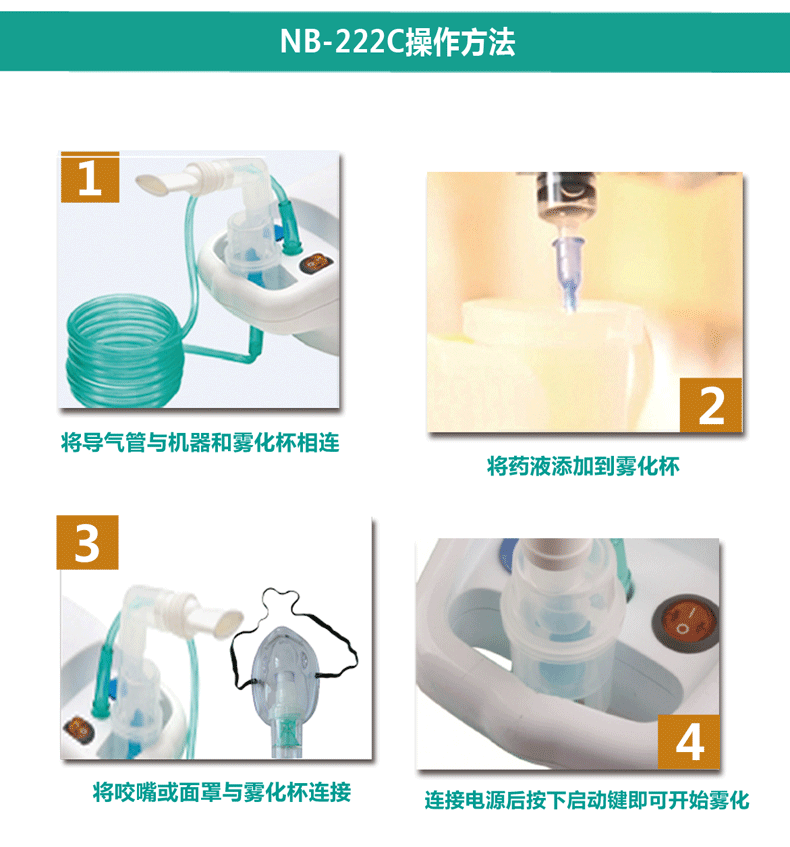 NB-222C操作方法

1

将导气管与机器和雾化杯相连

2

将药液添加到雾化杯

3

将咬嘴或面罩与雾化杯连接

4

连接电源后按下启动键即可开始雾化