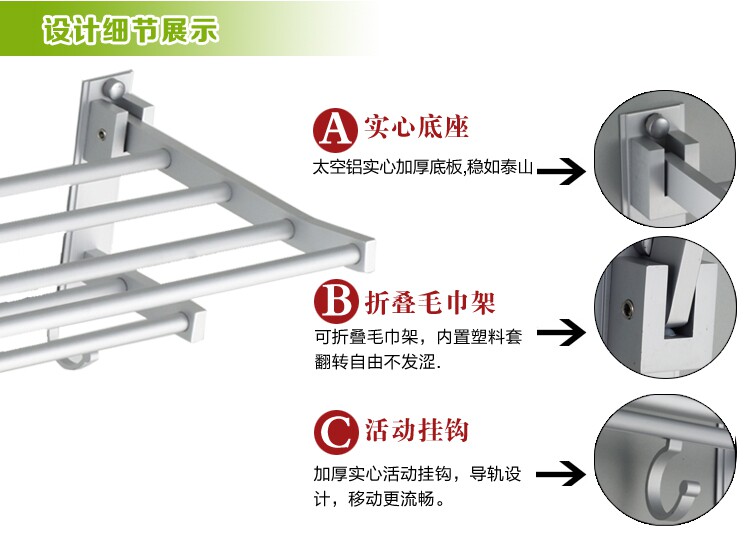 设计细节展示

A 实心底座

太空铝实心加厚底板,稳如泰山

B 折叠毛巾架

可折叠毛巾架，内置塑料套翻转自由不发涩.

C 活动挂钩

加厚实心活动挂钩，导轨设计，移动更流畅。