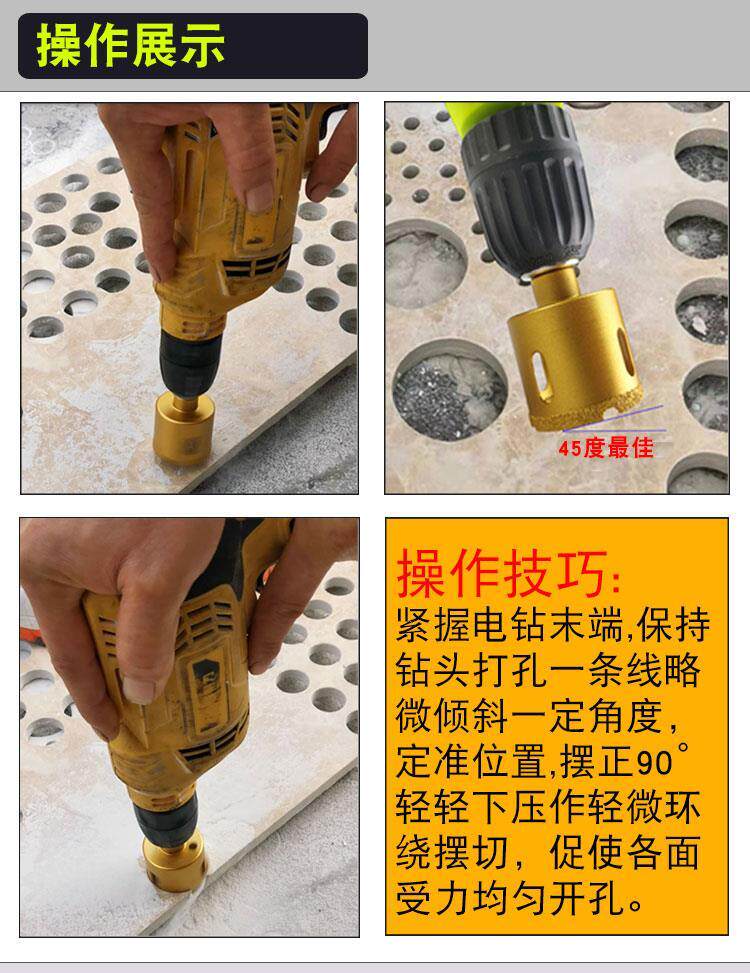 操作展示

45度最佳

操作技巧:
紧握电钻末端,保持钻头打孔一条线略微倾斜一定角度,定准位置,摆正90°轻轻下压作轻微环绕摆切,促使各面受力均匀开孔。