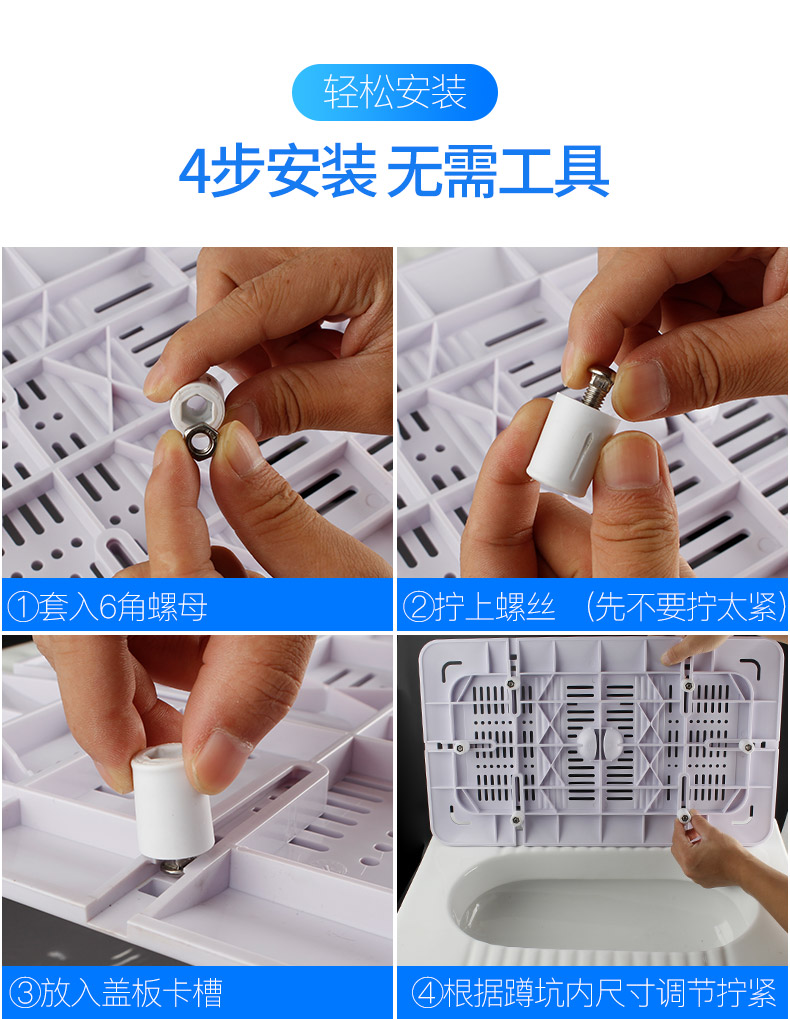 轻松安装

4步安装 无需工具

①套入6角螺母

②拧上螺丝 （先不要拧太紧）

③放入盖板卡槽

④根据蹲坑内尺寸调节拧紧