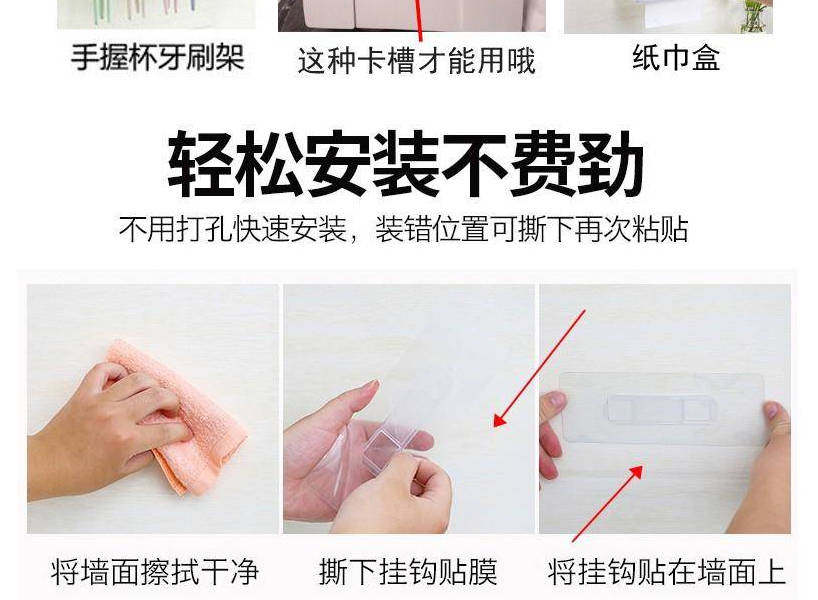 手握杯牙刷架
这种卡槽才能用哦
纸巾盒

轻松安装不费劲
不用打孔快速安装，装错位置可撕下再次粘贴

将墙面擦拭干净
撕下挂钩贴膜
将挂钩贴在墙面上