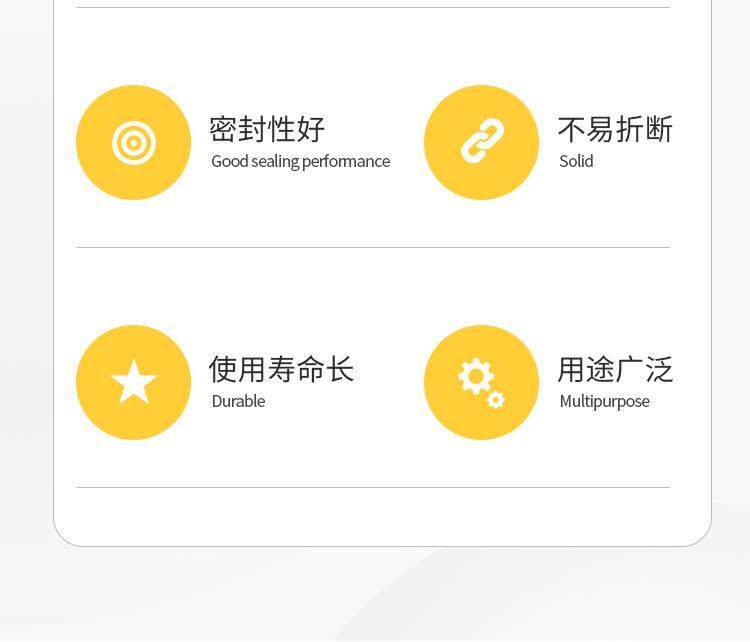 密封性好
Good sealing performance

不易折断
Solid

使用寿命长
Durable

用途广泛
Multipurpose