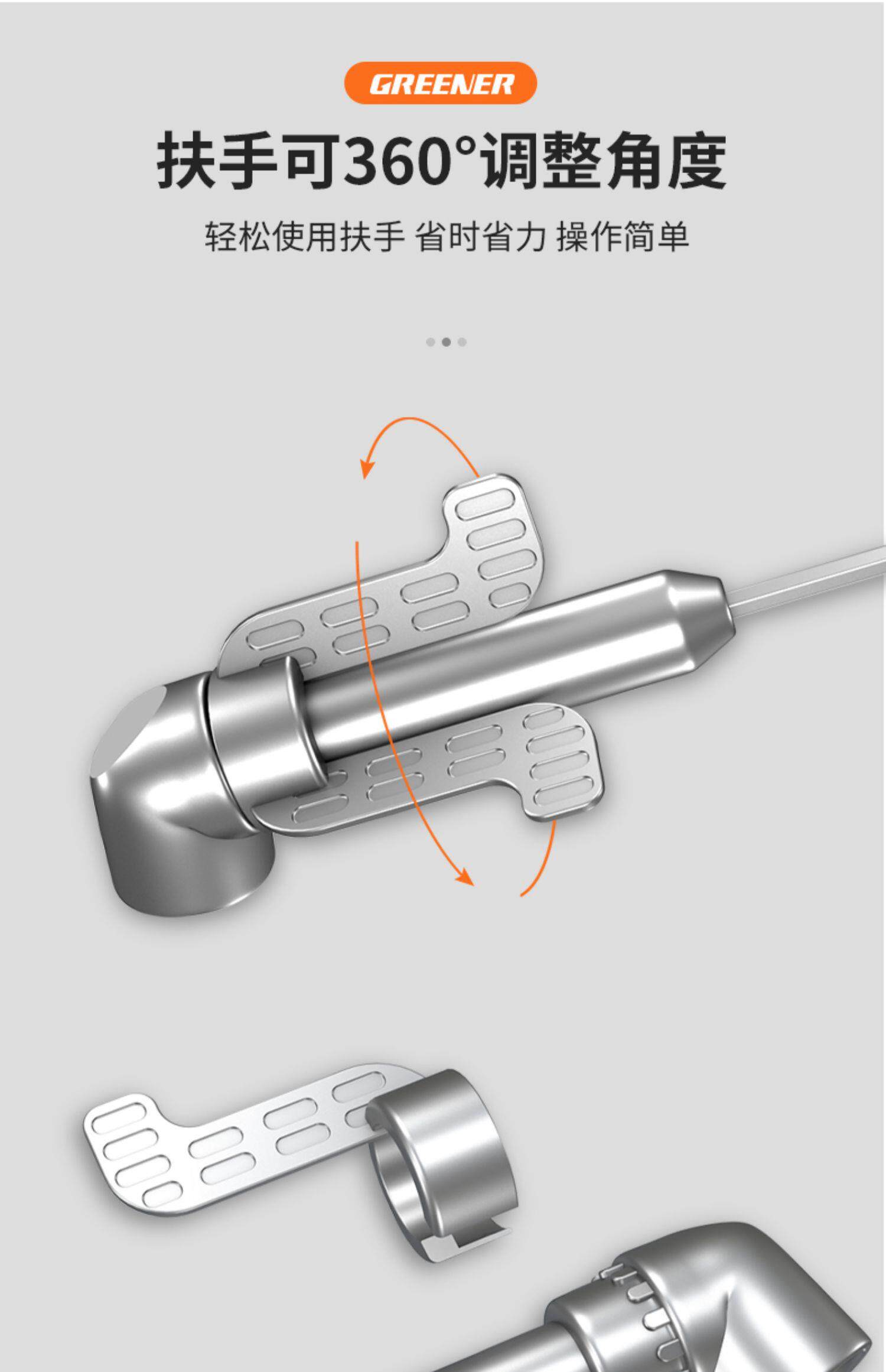 GREENER

扶手可360°调整角度

轻松使用扶手 省时省力 操作简单