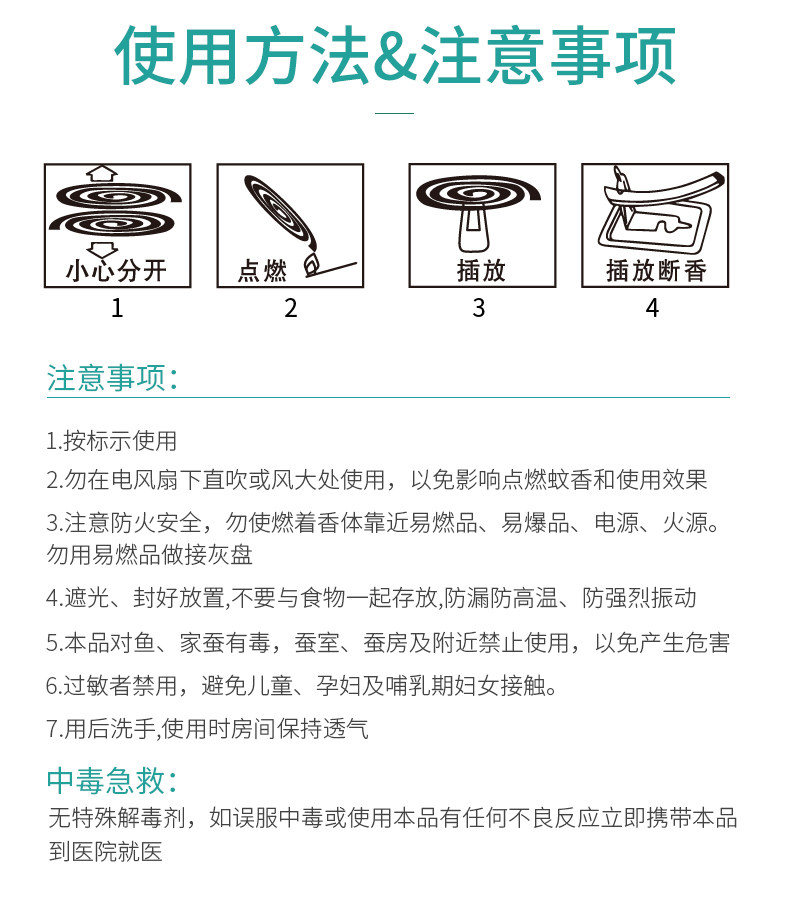 使用方法&注意事项

小心分开
1

点燃
2

插放
3

插放断香
4

注意事项：

1.按标示使用

2.勿在电风扇下直吹或风大处使用，以免影响点燃蚊香和使用效果

3.注意防火安全，勿使燃着香体靠近易燃品、易爆品、电源、火源。勿用易燃品做接灰盘

4.遮光、封好放置,不要与食物一起存放,防漏防高温、防强烈振动

5.本品对鱼、家蚕有毒，蚕室、蚕房及附近禁止使用，以免产生危害

6.过敏者禁用，避免儿童、孕妇及哺乳期妇女接触。

7.用后洗手,使用时房间保持透气

中毒急救：

无特殊解毒剂，如误服中毒或使用本品有任何不良反应立即携带本品到医院就医