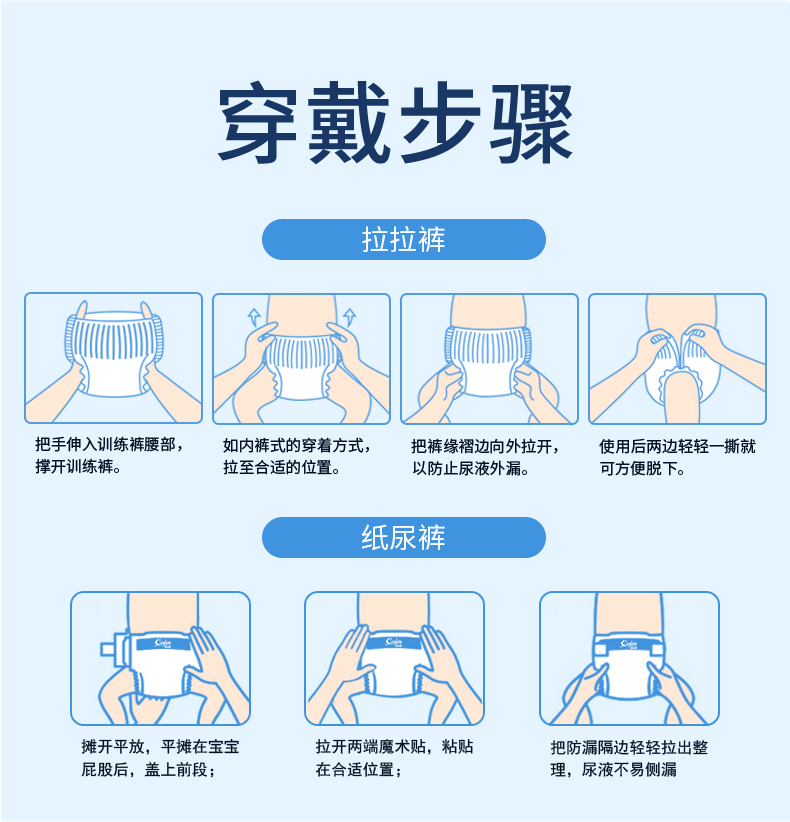 穿戴步骤

拉拉裤

把手伸入训练裤腰部，撑开训练裤。

如内裤式的穿着方式，拉至合适的位置。

把裤缘褶边向外拉开，以防止尿液外漏。

使用后两边轻轻一撕就可方便脱下。

纸尿裤

摊开平放，平摊在宝宝屁股后，盖上前段；

拉开两端魔术贴，粘贴在合适位置；

把防漏隔边轻轻拉出整理，尿液不易侧漏