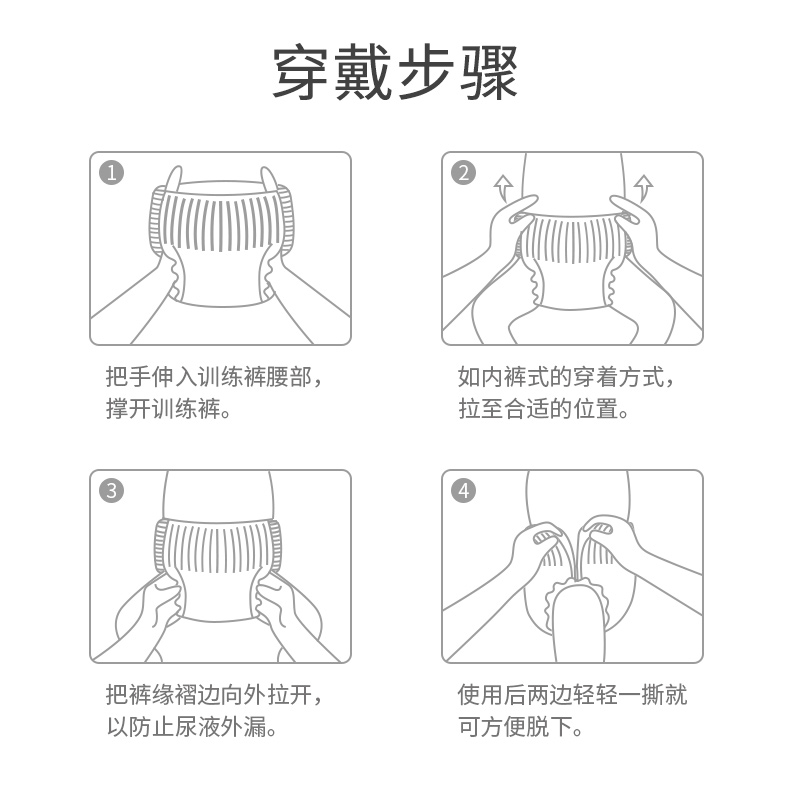 穿戴步骤

1

把手伸入训练裤腰部，撑开训练裤。

2

如内裤式的穿着方式，拉至合适的位置。

3

把裤缘褶边向外拉开，以防止尿液外漏。

4

使用后两边轻轻一撕就可方便脱下。