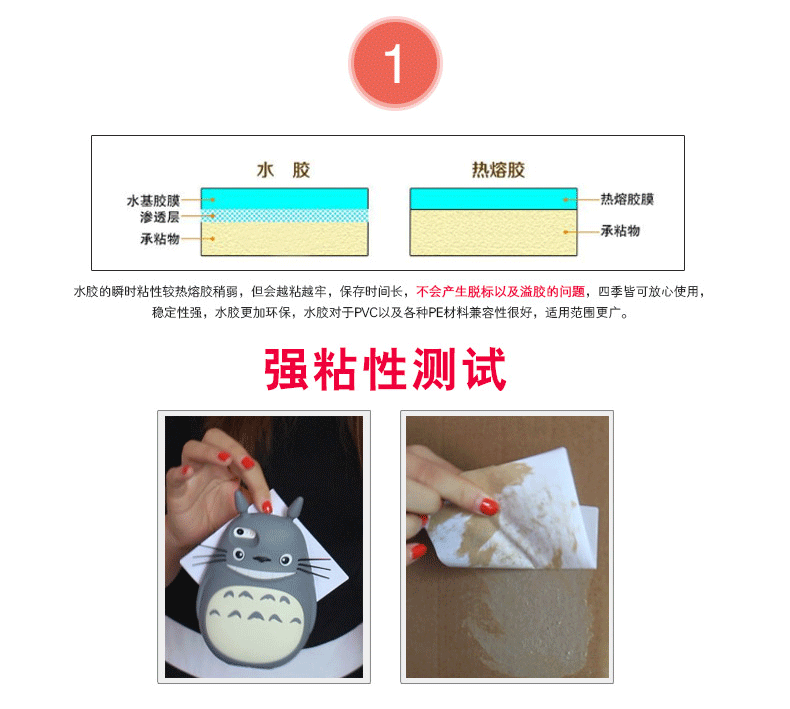 1

水 胶

水基胶膜
渗透层
承粘物

热熔胶

热熔胶膜
承粘物

水胶的瞬时粘性较热熔胶稍弱，但会越粘越牢，保存时间长，不会产生脱标以及溢胶的问题，四季皆可放心使用，稳定性强，水胶更加环保，水胶对于PVC以及各种PE材料兼容性很好，适用范围更广。

强粘性测试