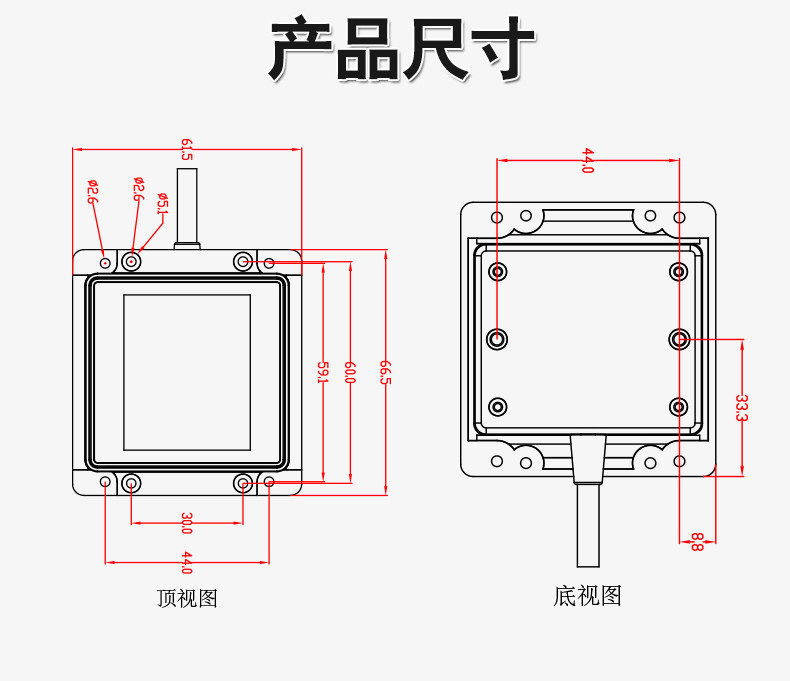 产品尺寸

61.5

Ø2.6

Ø2.6

Ø5.1

59.1

60.0

66.5

30.0

44.0

顶视图

44.0

33.3

8.8

底视图