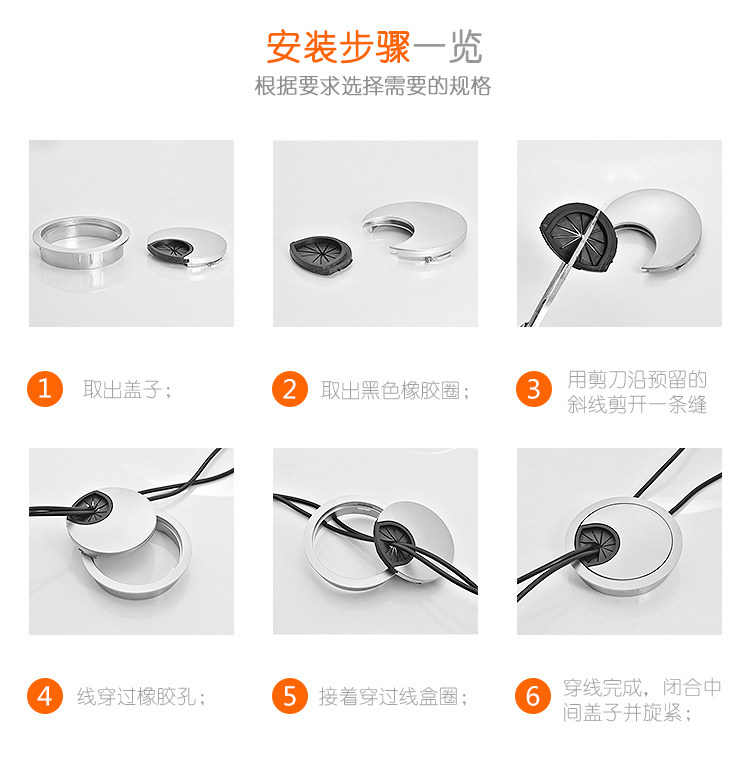 安装步骤一览
根据要求选择需要的规格

1 取出盖子；

2 取出黑色橡胶圈；

3 用剪刀沿预留的斜线剪开一条缝

4 线穿过橡胶孔；

5 接着穿过线盒圈；

6 穿线完成，闭合中间盖子并旋紧；