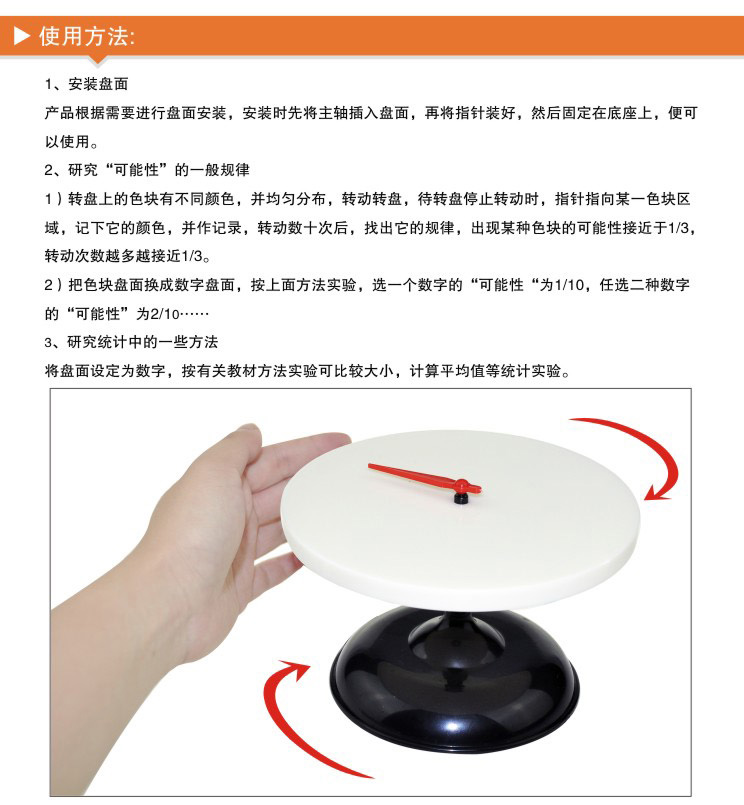 ▶ 使用方法:

1、安装盘面

产品根据需要进行盘面安装，安装时先将主轴插入盘面，再将指针装好，然后固定在底座上，便可以使用。

2、研究“可能性”的一般规律

1）转盘上的色块有不同颜色，并均匀分布，转动转盘，待转盘停止转动时，指针指向某一色块区域，记下它的颜色，并作记录，转动数十次后，找出它的规律，出现某种色块的可能性接近于1/3，转动次数越多越接近1/3。

2）把色块盘面换成数字盘面，按上面方法实验，选一个数字的“可能性“为1/10，任选二种数字的“可能性”为2/10……

3、研究统计中的一些方法

将盘面设定为数字，按有关教材方法实验可比较大小，计算平均值等统计实验。