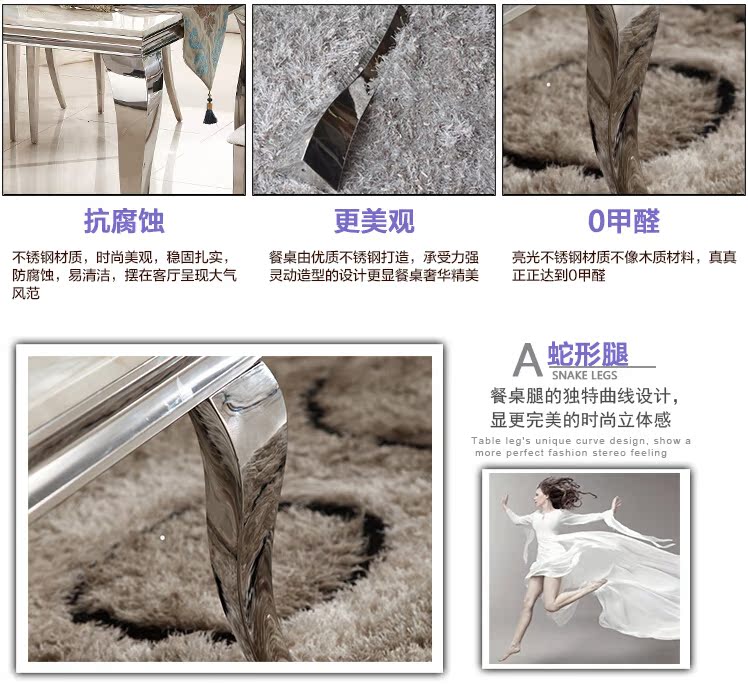 抗腐蚀

不锈钢材质，时尚美观，稳固扎实，防腐蚀，易清洁，摆在客厅呈现大气风范

更美观

餐桌由优质不锈钢打造，承受力强灵动造型的设计更显餐桌奢华精美

0甲醛

亮光不锈钢材质不像木质材料，真真正正达到0甲醛

A 蛇形腿
SNAKE LEGS

餐桌腿的独特曲线设计，显更完美的时尚立体感

Table leg's unique curve design, show a more perfect fashion stereo feeling