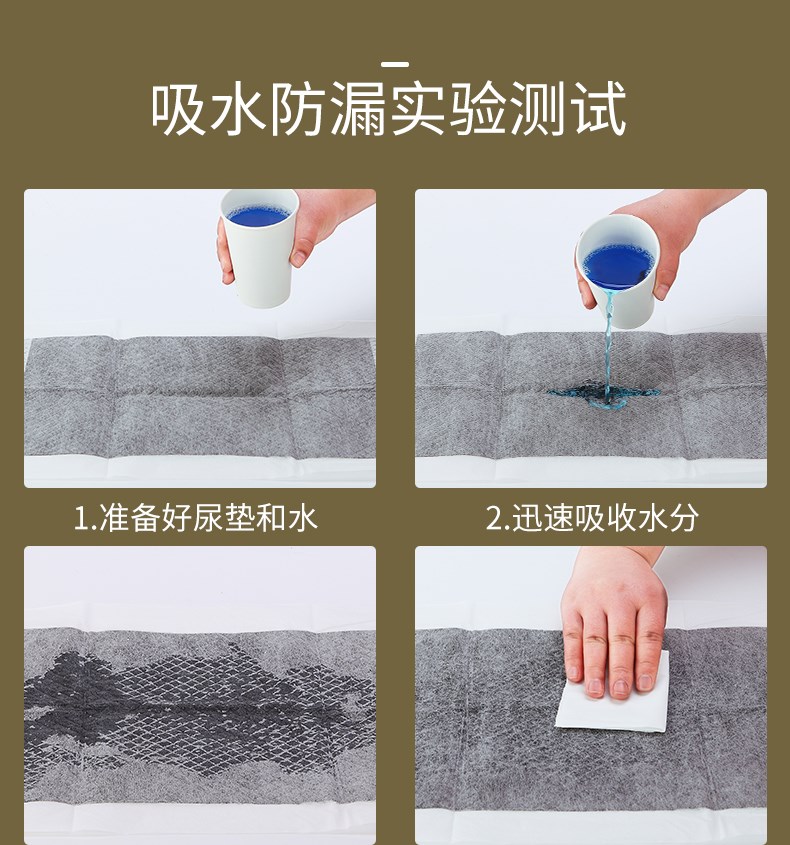 吸水防漏实验测试

1.准备好尿垫和水

2.迅速吸收水分