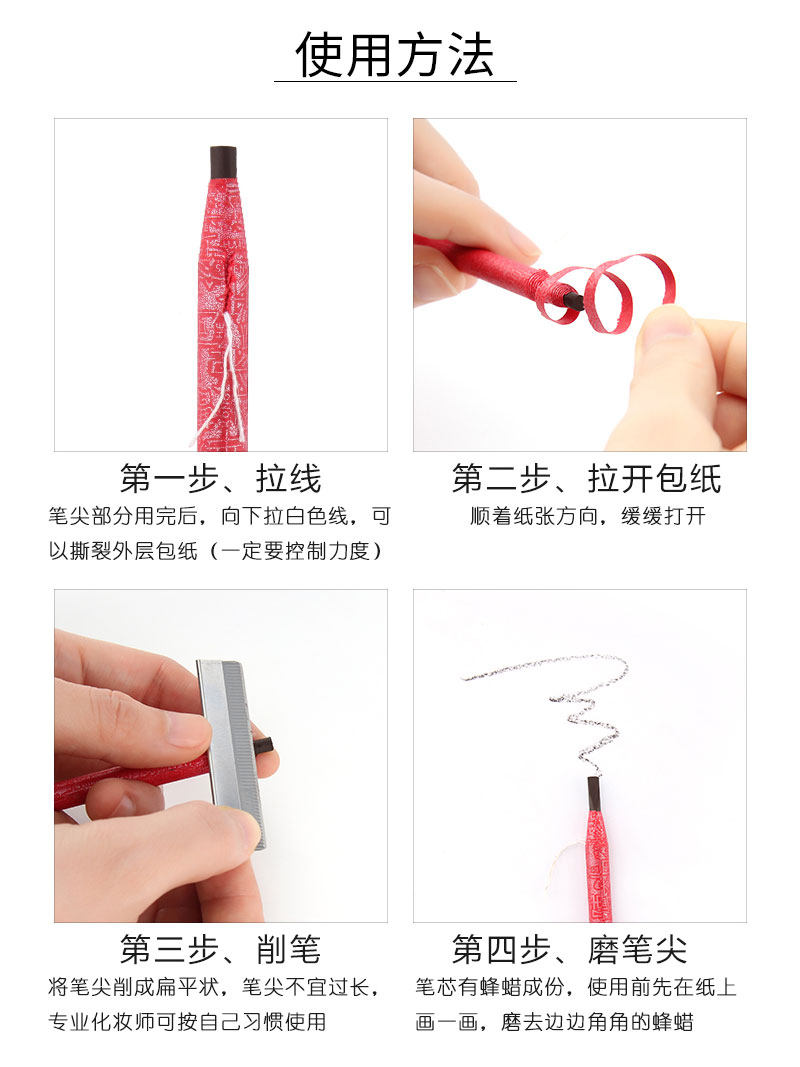 使用方法

第一步、拉线
笔尖部分用完后，向下拉白色线，可以撕裂外层包纸（一定要控制力度）

第二步、拉开包纸
顺着纸张方向，缓缓打开

第三步、削笔
将笔尖削成扁平状，笔尖不宜过长，专业化妆师可按自己习惯使用

第四步、磨笔尖
笔芯有蜂蜡成份，使用前先在纸上画一画，磨去边边角角的蜂蜡