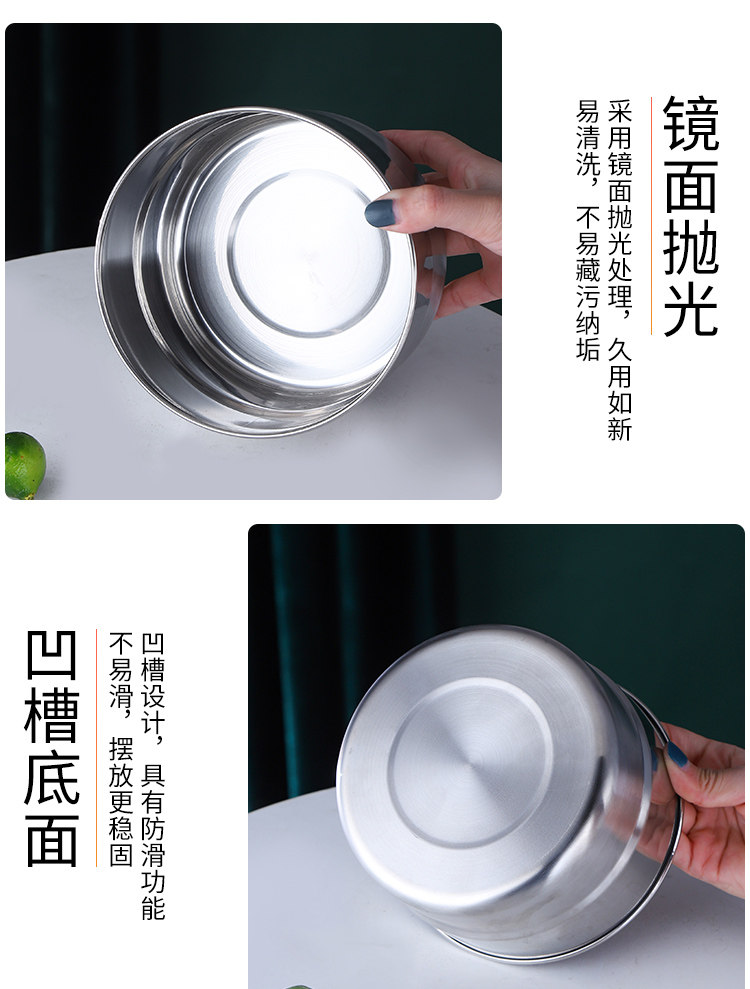 镜面抛光

采用镜面抛光处理，久用如新
易清洗，不易藏污纳垢

凹槽底面

凹槽设计，具有防滑功能
不易滑，摆放更稳固