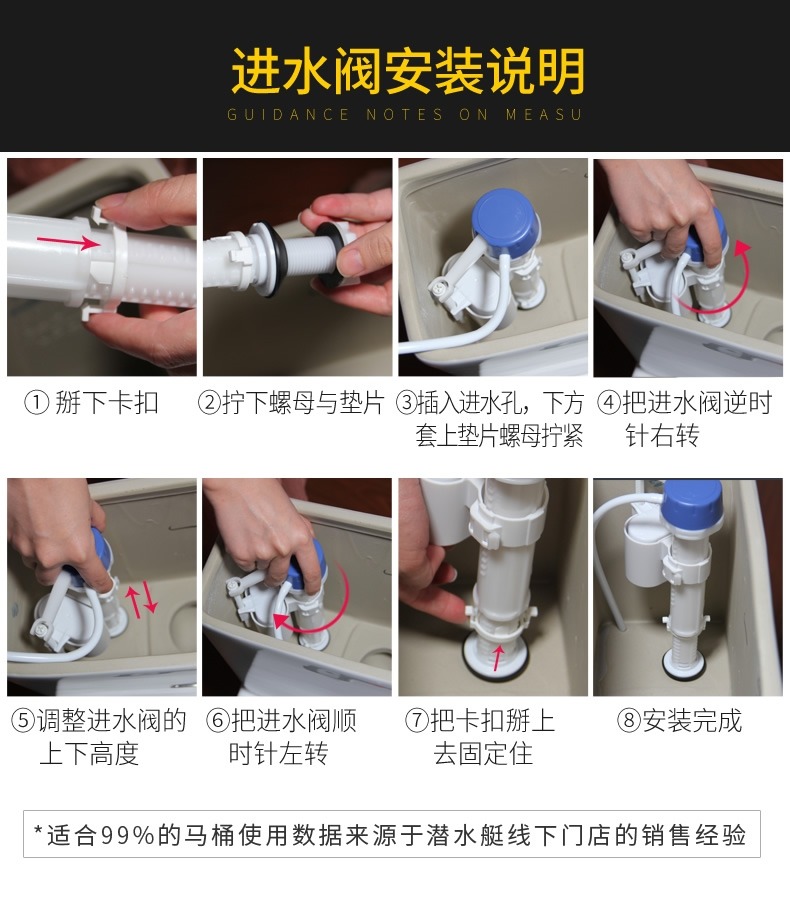 进水阀安装说明
GUIDANCE NOTES ON MEASU

① 掰下卡扣

②拧下螺母与垫片

③插入进水孔，下方套上垫片螺母拧紧

④把进水阀逆时针右转

⑤调整进水阀的上下高度

⑥把进水阀顺时针左转

⑦把卡扣掰上去固定住

⑧安装完成

*适合99%的马桶使用数据来源于潜水艇线下门店的销售经验