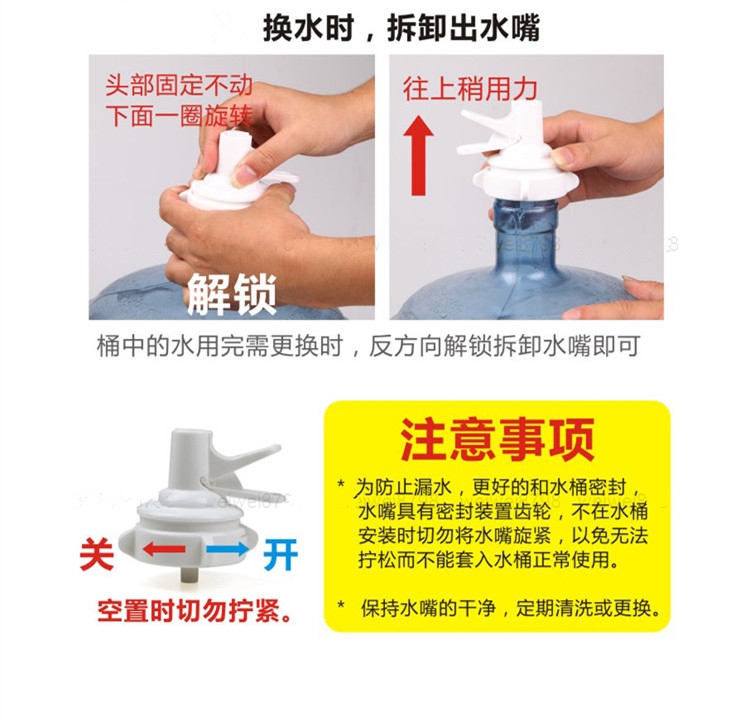 换水时，拆卸出水嘴

头部固定不动
下面一圈旋转

解锁

往上稍用力

桶中的水用完需更换时，反方向解锁拆卸水嘴即可

关

开

空置时切勿拧紧。

注意事项

* 为防止漏水，更好的和水桶密封，水嘴具有密封装置齿轮，不在水桶安装时切勿将水嘴旋紧，以免无法拧松而不能套入水桶正常使用。

* 保持水嘴的干净，定期清洗或更换。