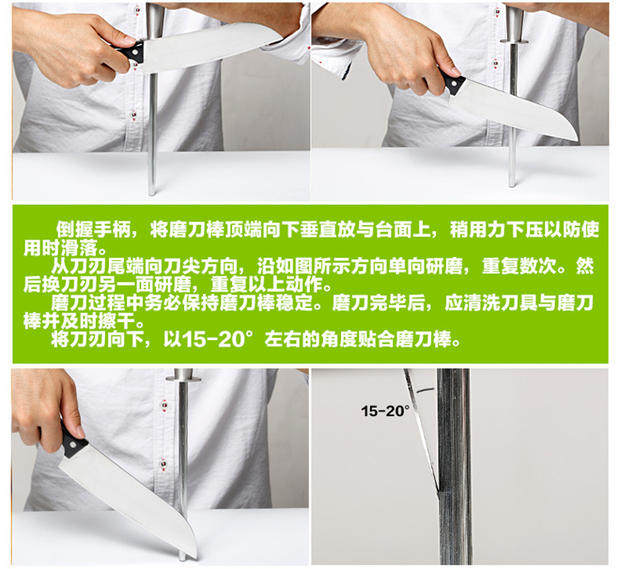 倒握手柄，将磨刀棒顶端向下垂直放与台面上，稍用力下压以防使用时滑落。

从刀刃尾端向刀尖方向，沿如图所示方向单向研磨，重复数次。然后换刀刃另一面研磨，重复以上动作。

磨刀过程中务必保持磨刀棒稳定。磨刀完毕后，应清洗刀具与磨刀棒并及时擦干。

将刀刃向下，以15-20°左右的角度贴合磨刀棒。

15-20°