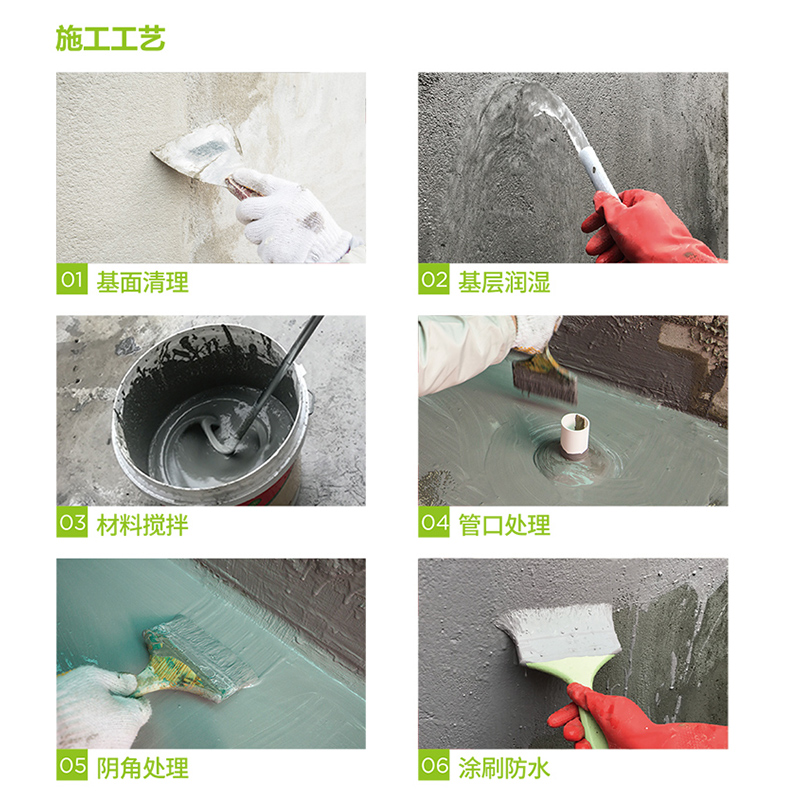 施工工艺

01 基面清理

02 基层润湿

03 材料搅拌

04 管口处理

05 阴角处理

06 涂刷防水