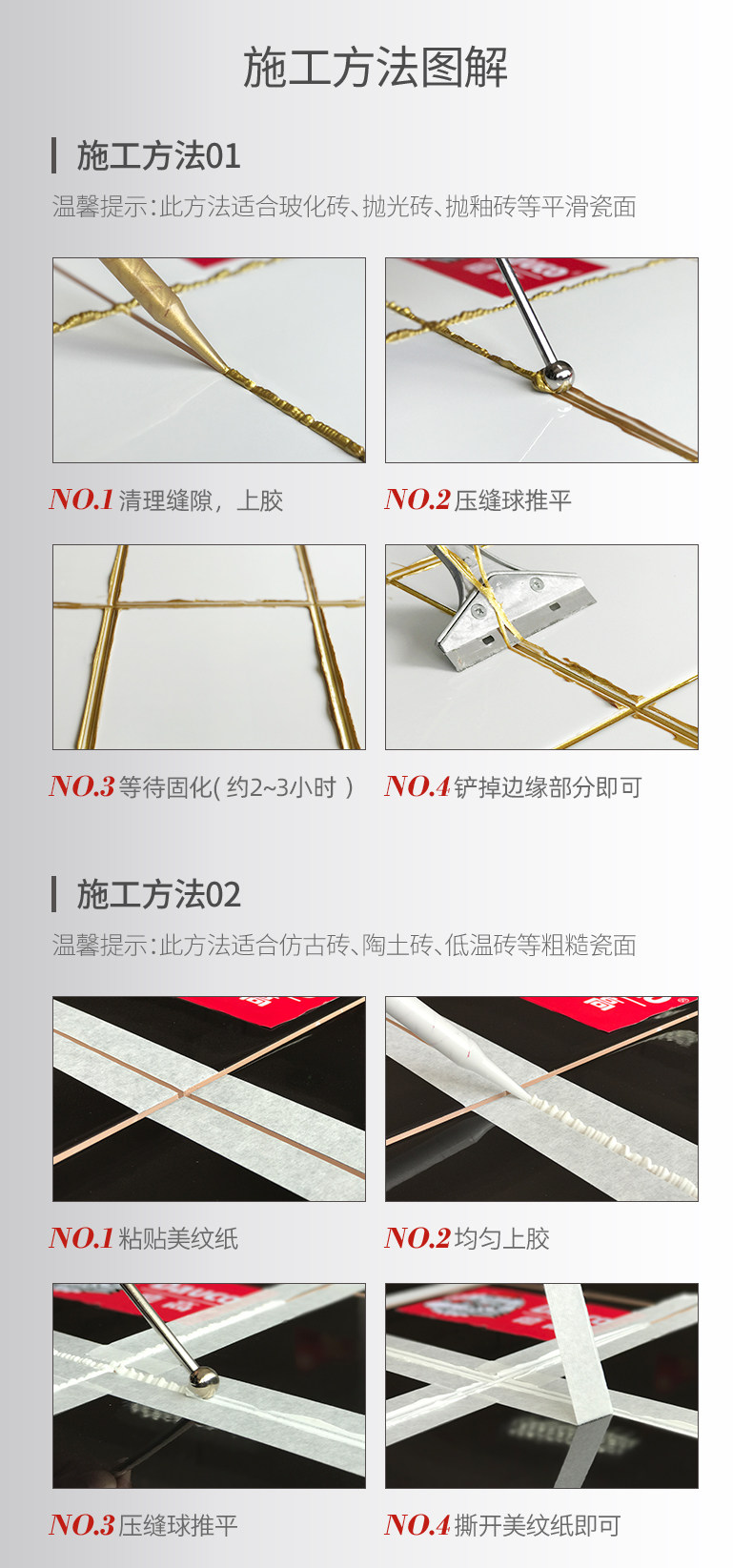 施工方法图解

施工方法01

温馨提示:此方法适合玻化砖、抛光砖、抛釉砖等平滑瓷面

NO.1 清理缝隙，上胶

NO.2 压缝球推平

NO.3 等待固化( 约2~3小时 )

NO.4 铲掉边缘部分即可

施工方法02

温馨提示:此方法适合仿古砖、陶土砖、低温砖等粗糙瓷面

NO.1 粘贴美纹纸

NO.2 均匀上胶

NO.3 压缝球推平

NO.4 撕开美纹纸即可